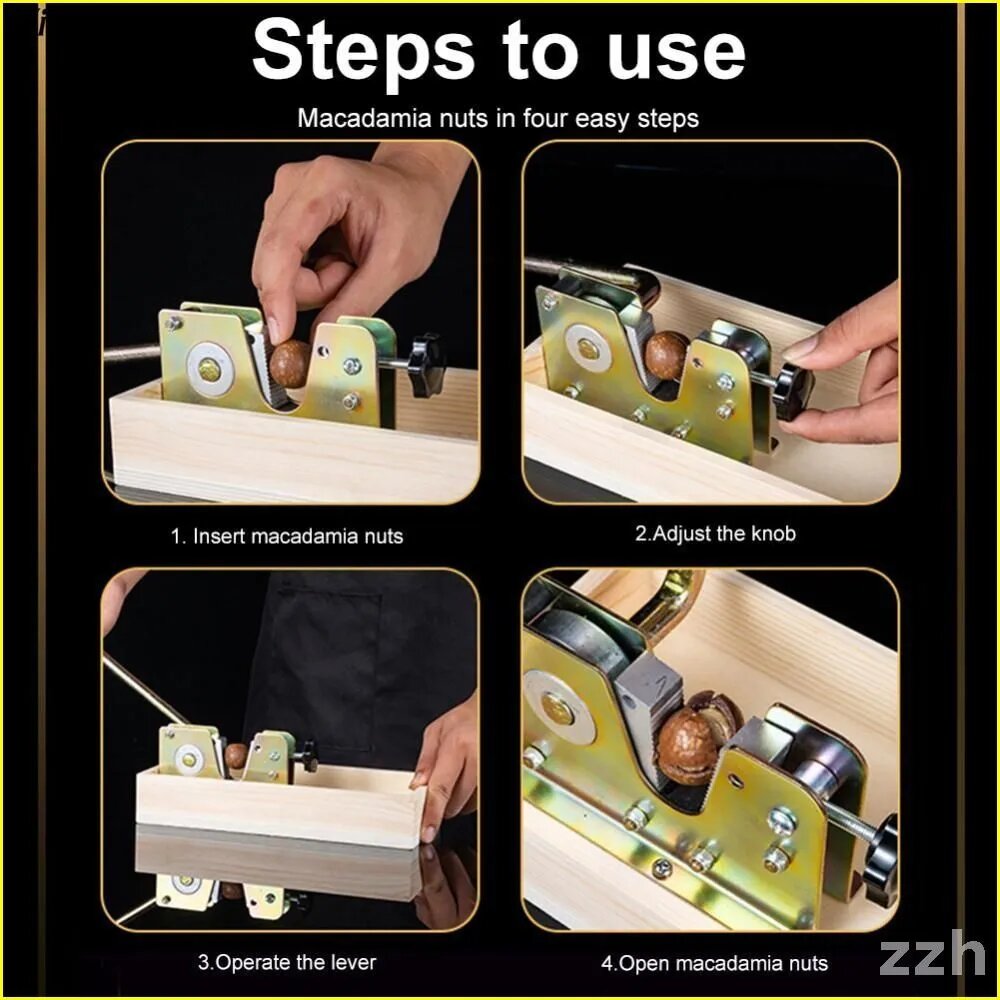 Steps to use

Macadamia nuts in four easy steps

1. Insert macadamia nuts

2.Adjust the knob

3.Operate the lever

4.Open macadamia nuts

zzh