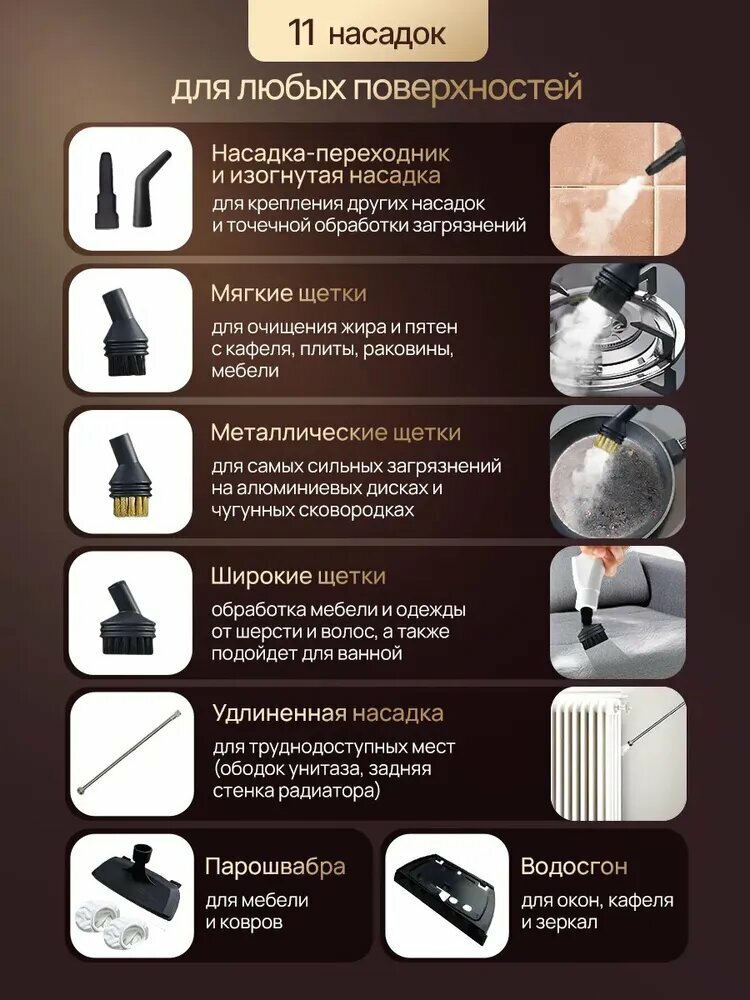 11 насадок

для любых поверхностей

Насадка-переходник и изогнутая насадка

для крепления других насадок и точечной обработки загрязнений

Мягкие щетки

для очищения жира и пятен с кафеля, плиты, раковины, мебели

Металлические щетки

для самых сильных загрязнений на алюминиевых дисках и чугунных сковородках

Широкие щетки

обработка мебели и одежды от шерсти и волос, а также подойдет для ванной

Удлиненная насадка

для труднодоступных мест (ободок унитаза, задняя стенка радиатора)

Парошвабра

для мебели и ковров

Водосгон

для окон, кафеля и зеркал