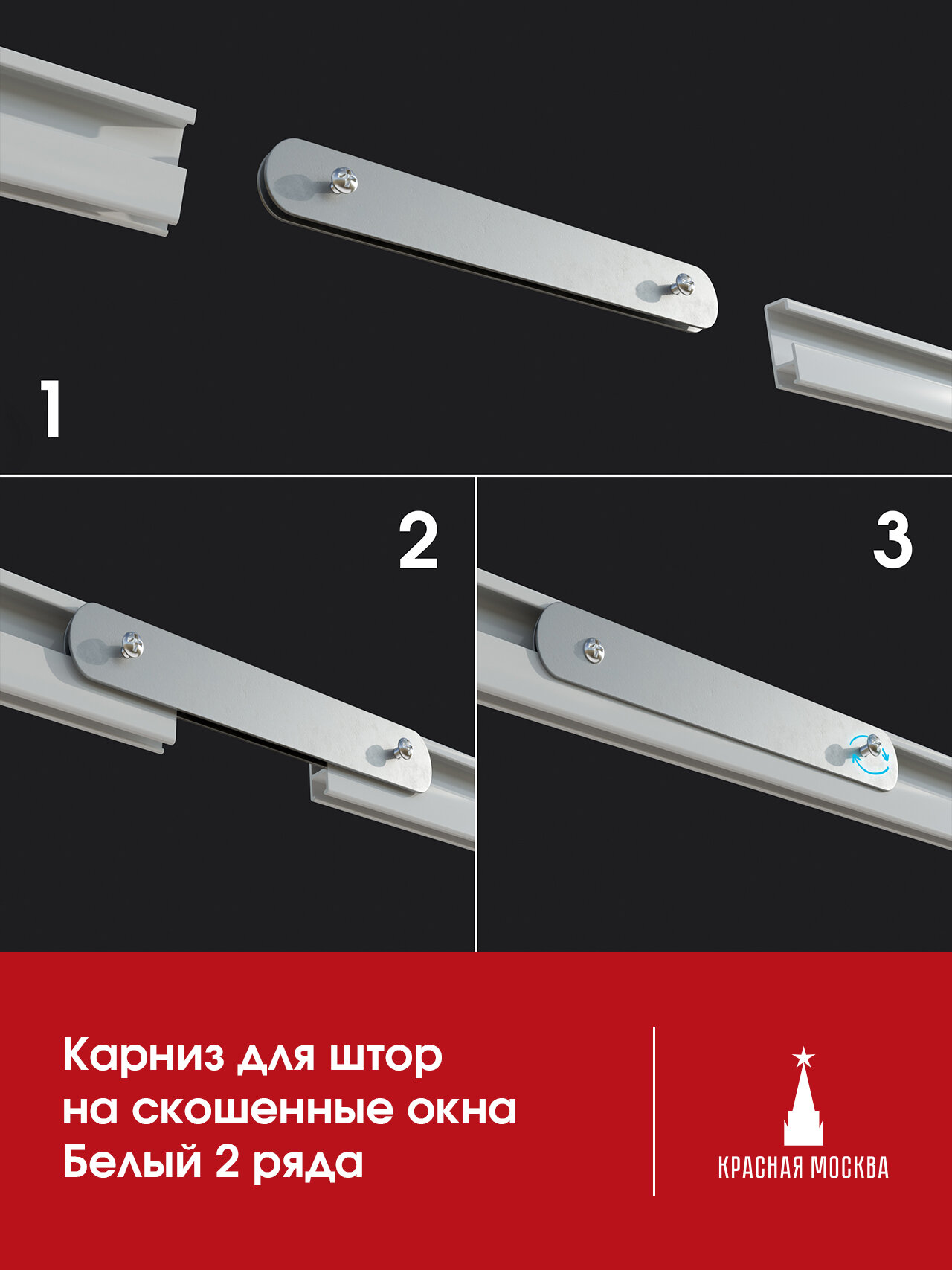 1

2

3

Карниз для штор на скошенные окна Белый 2 ряда

КРАСНАЯ МОСКВА