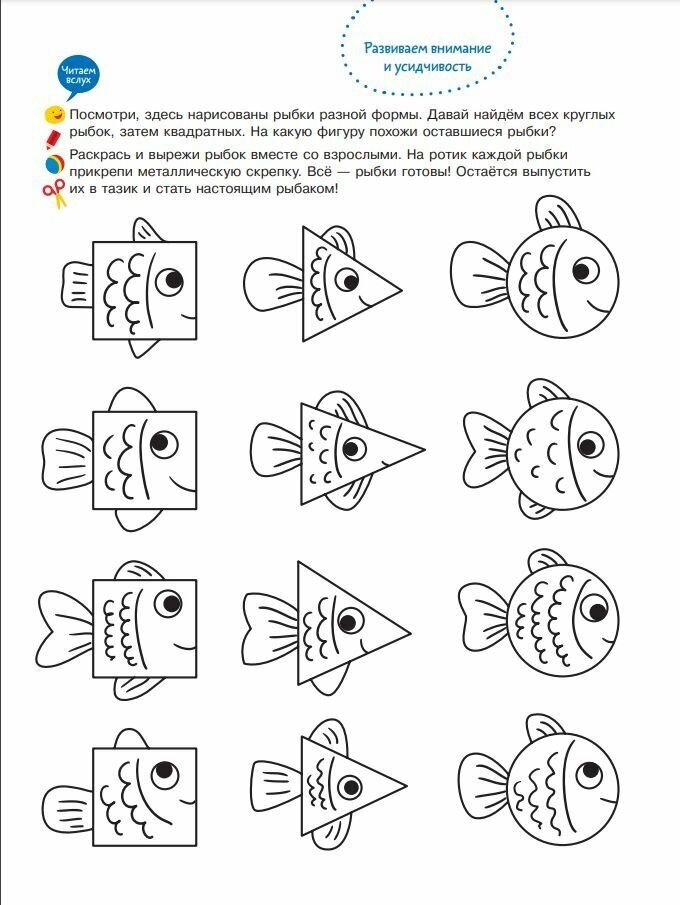 Развиваем внимание и усидчивость

Читаем вслух

Посмотри, здесь нарисованы рыбки разной формы. Давай найдём всех круглых рыбок, затем квадратных. На какую фигуру похожи оставшиеся рыбки?

Раскрась и вырежи рыбок вместе со взрослыми. На ротик каждой рыбки прикрепи металлическую скрепку. Всё — рыбки готовы! Остаётся выпустить их в тазик и стать настоящим рыбаком!