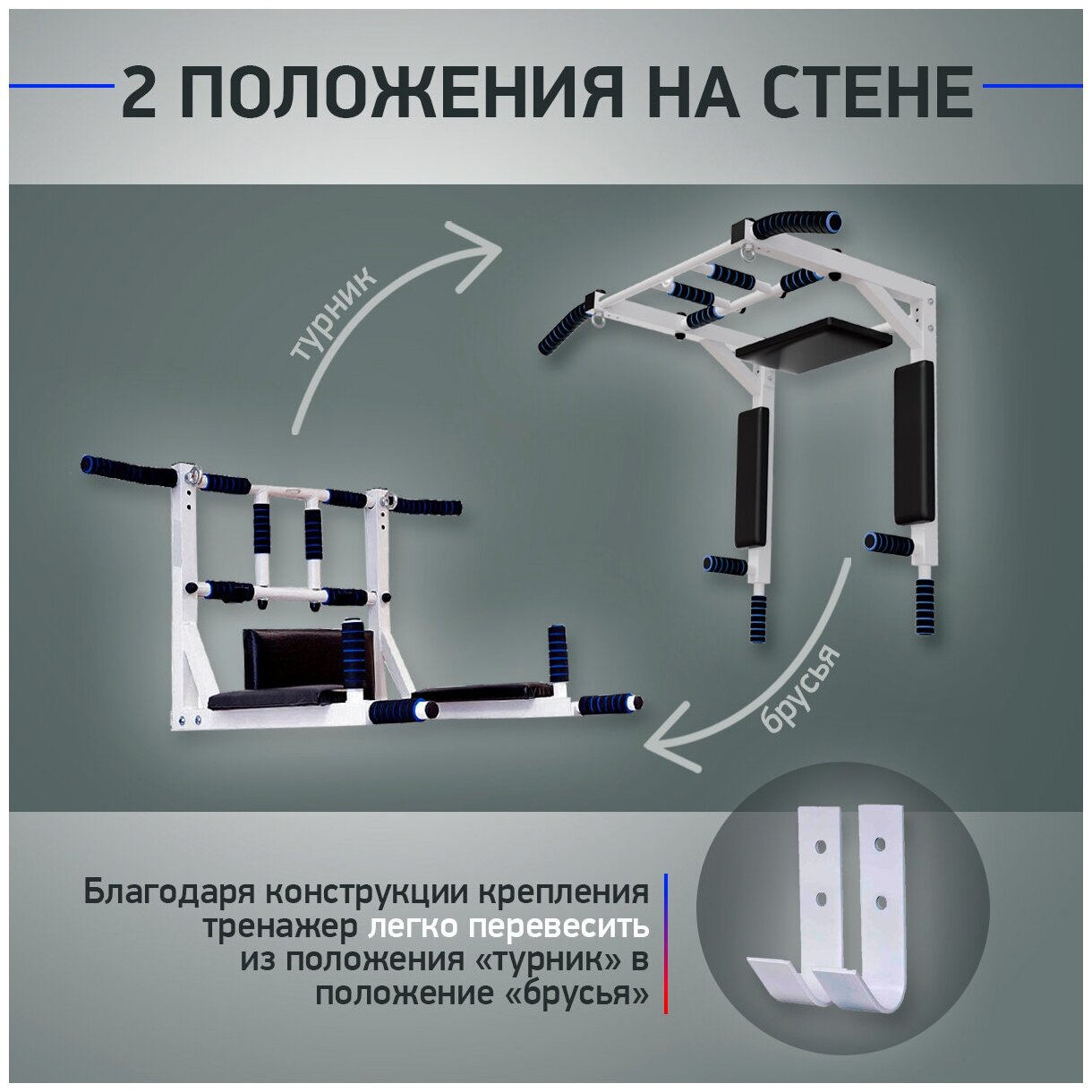 2 ПОЛОЖЕНИЯ НА СТЕНЕ

турник

брусья

Благодаря конструкции крепления тренажер легко перевесить из положения «турник» в положение «брусья»