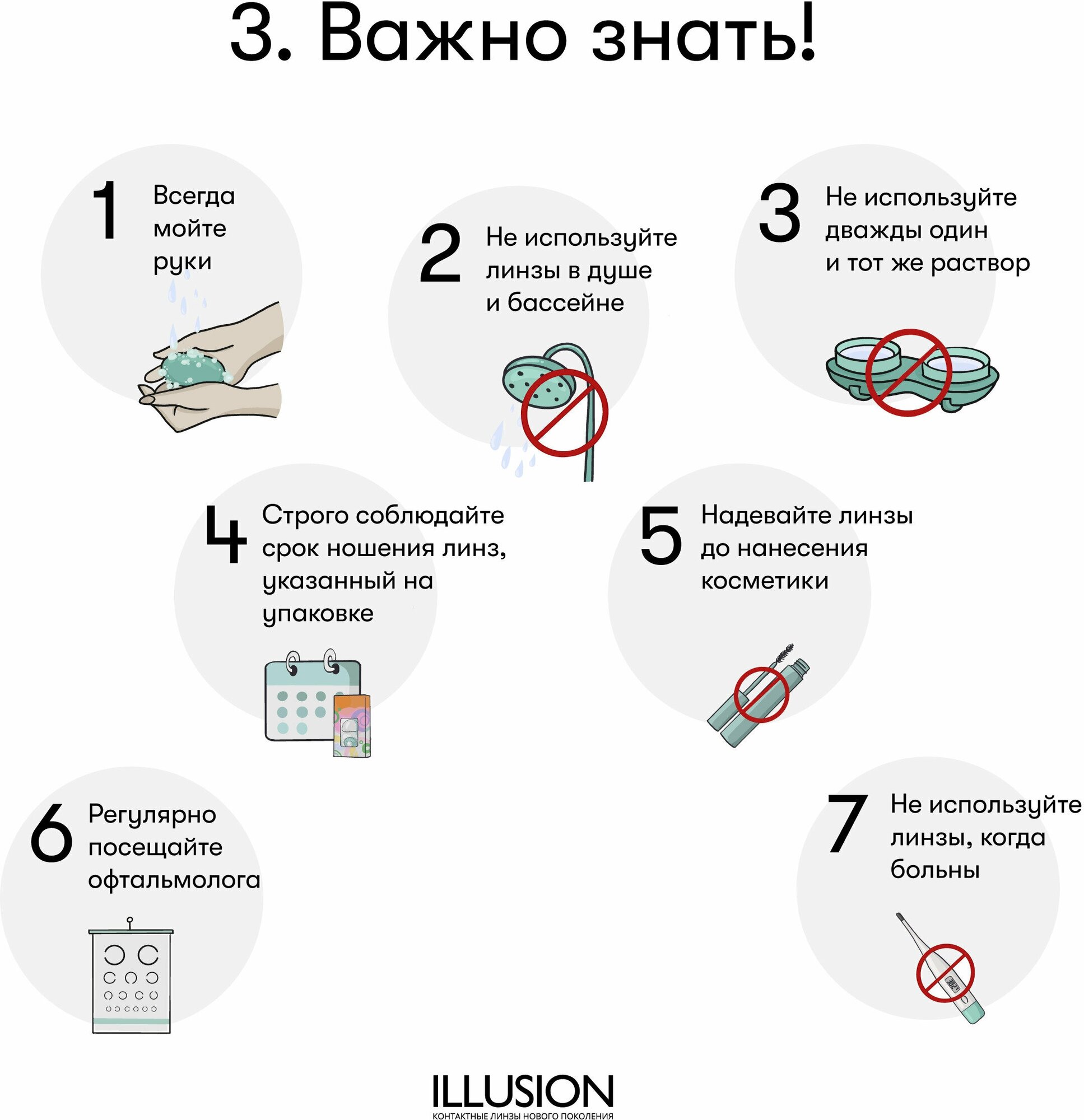 3. Важно знать!

1 Всегда мойте руки

2 Не используйте линзы в душе и бассейне

3 Не используйте дважды один и тот же раствор

4 Строго соблюдайте срок ношения линз, указанный на упаковке

5 Надевайте линзы до нанесения косметики

6 Регулярно посещайте офтальмолога

7 Не используйте линзы, когда больны

ILLUSION
КОНТАКТНЫЕ ЛИНЗЫ НОВОГО ПОКОЛЕНИЯ