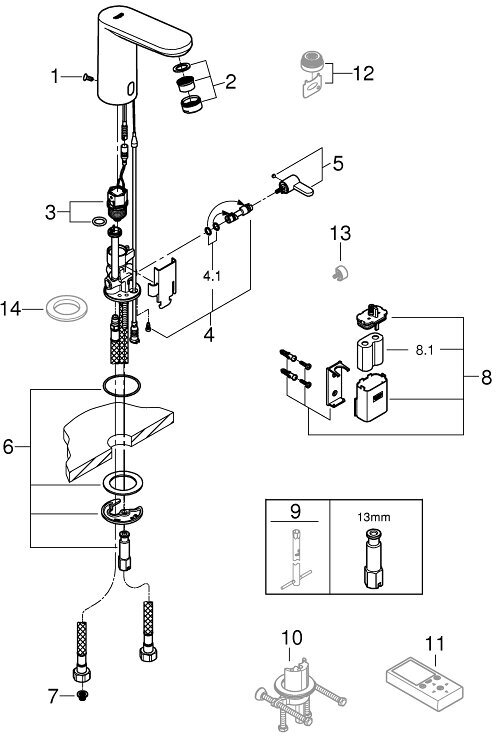 1
2
12
5
3
13
4.1
14
4
8.1
8
6
9
13mm
10
11
7