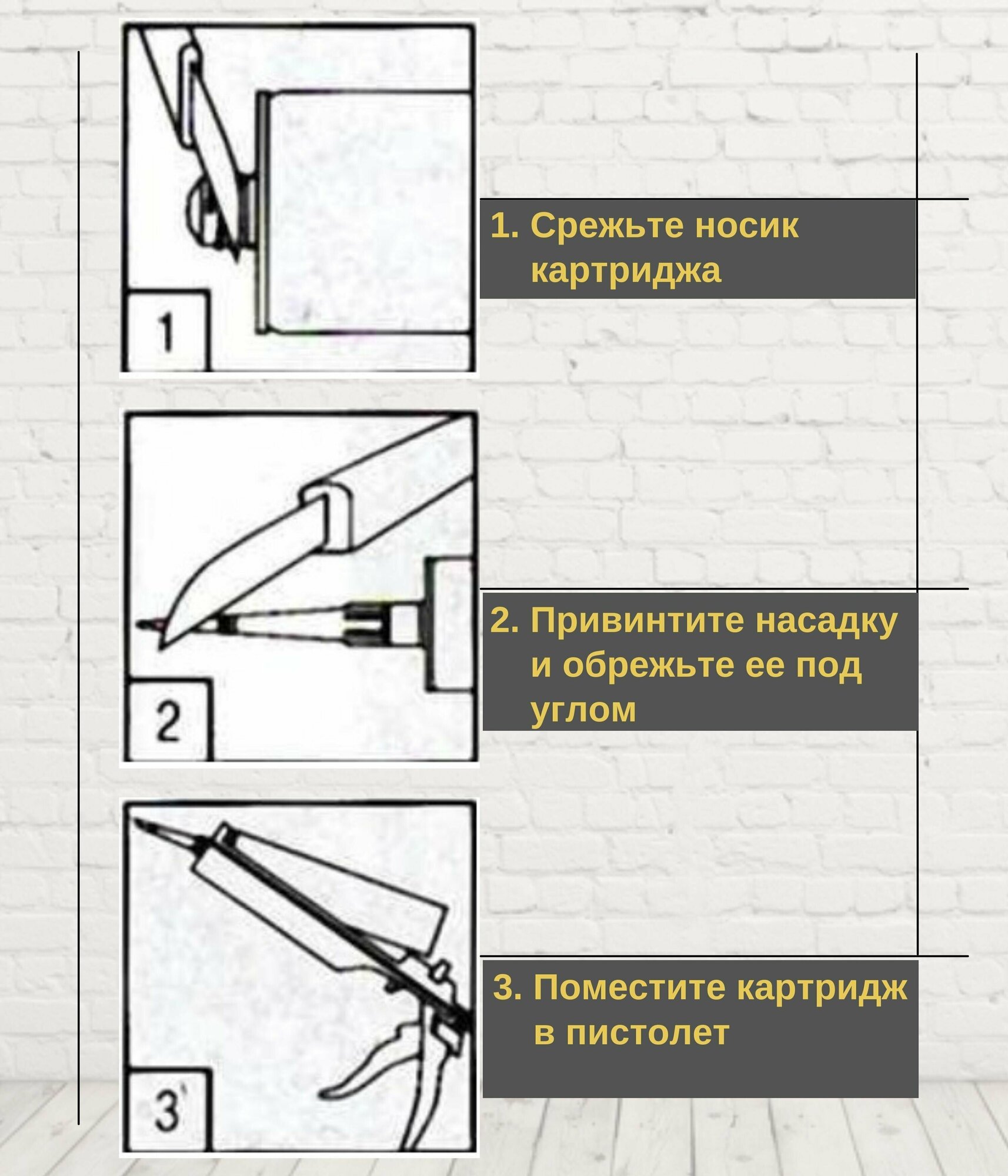 1

1. Срежьте носик картриджа

2

2. Привинтите насадку и обрежьте ее под углом

3

3. Поместите картридж в пистолет