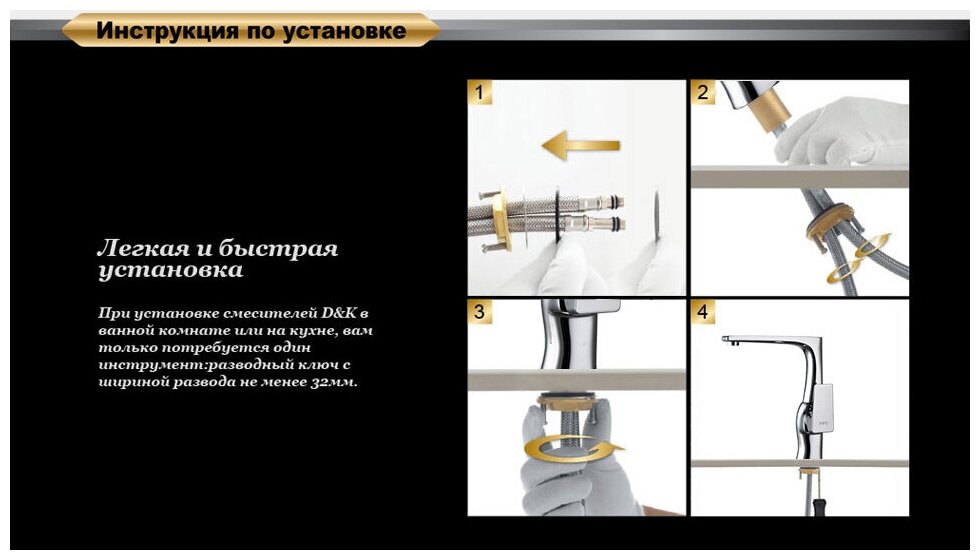 Инструкция по установке

Легкая и быстрая установка

При установке смесителей D&K в ванной комнате или на кухне, вам только потребуется один инструмент:разводный ключ с шириной развода не менее 32мм.

1

2

3

4