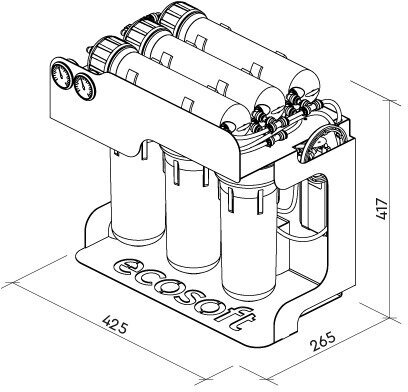 ecosoft

417

425

265