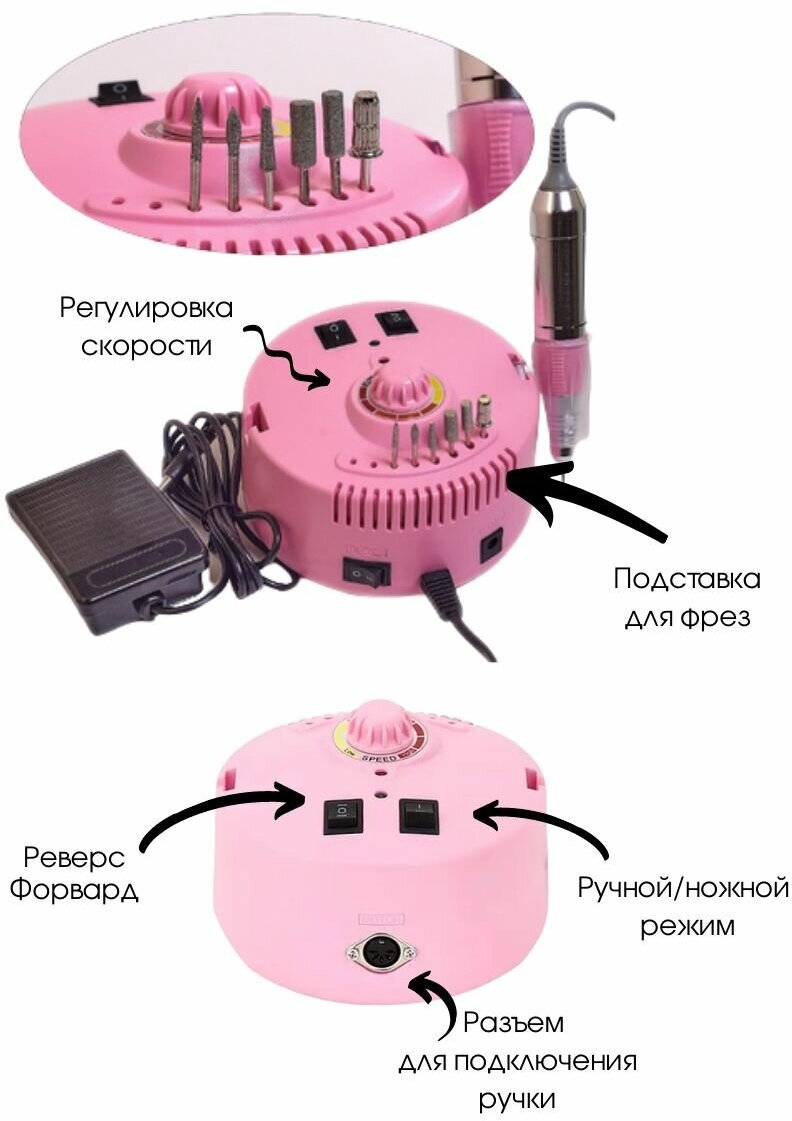 Регулировка скорости

Подставка для фрез

LOW SPEED

Реверс Форвард

Ручной/ножной режим

Разъем для подключения ручки