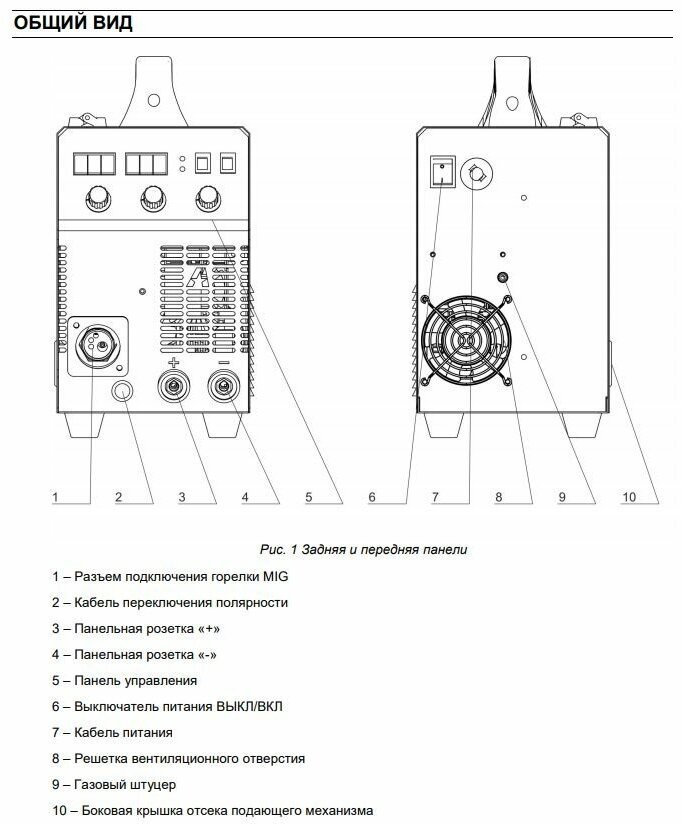 ОБЩИЙ ВИД

+
−

1 2 3 4 5 6 7 8 9 10

Рис. 1 Задняя и передняя панели

1 – Разъем подключения горелки MIG

2 – Кабель переключения полярности

3 – Панельная розетка «+»

4 – Панельная розетка «-»

5 – Панель управления

6 – Выключатель питания ВЫКЛ/ВКЛ

7 – Кабель питания

8 – Решетка вентиляционного отверстия

9 – Газовый штуцер

10 – Боковая крышка отсека подающего механизма