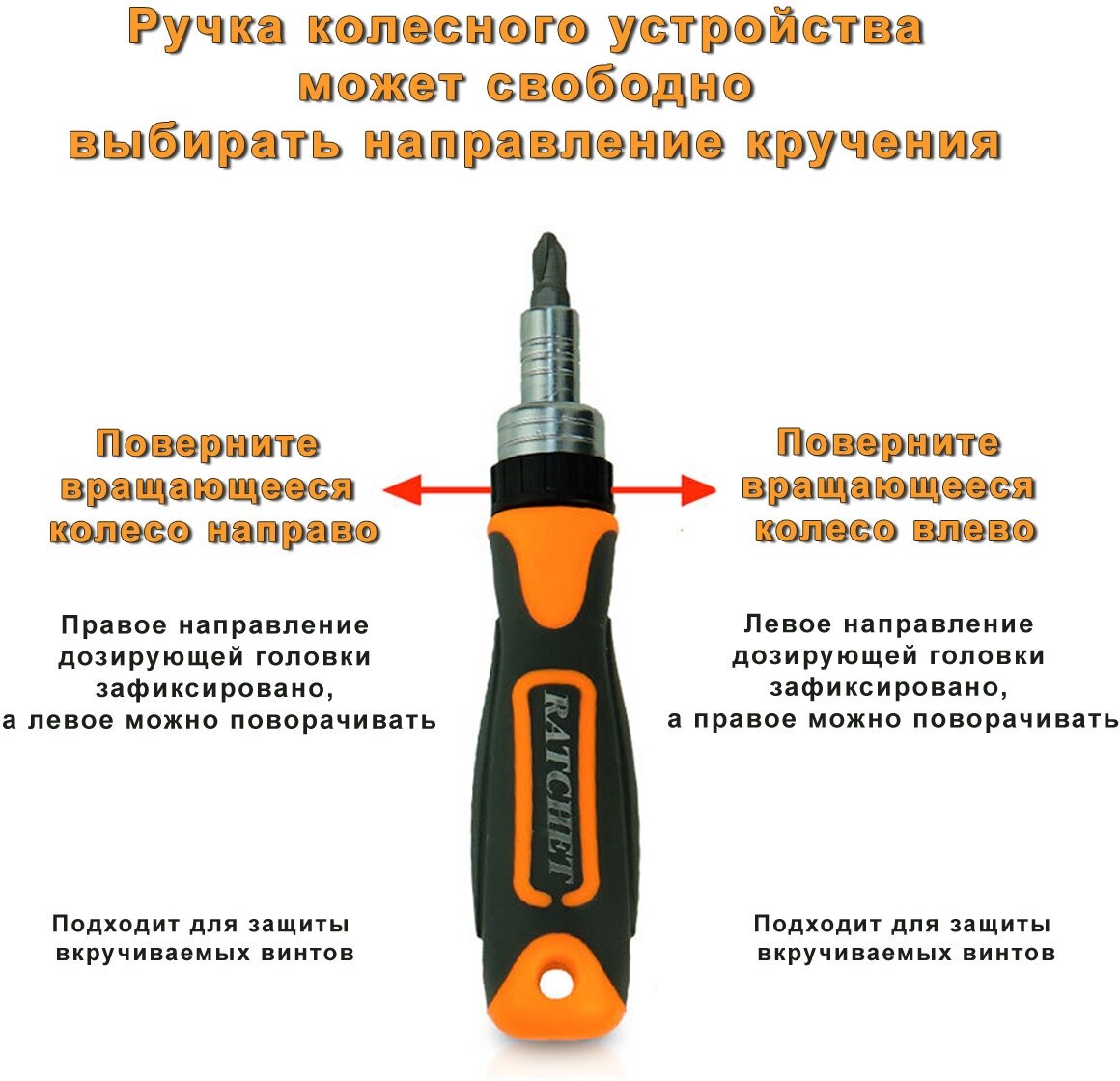 Ручка колесного устройства может свободно выбирать направление кручения

Поверните вращающееся колесо направо

Правое направление дозирующей головки зафиксировано, а левое можно поворачивать

Подходит для защиты вкручиваемых винтов

RATCHET

Поверните вращающееся колесо влево

Левое направление дозирующей головки зафиксировано, а правое можно поворачивать

Подходит для защиты вкручиваемых винтов