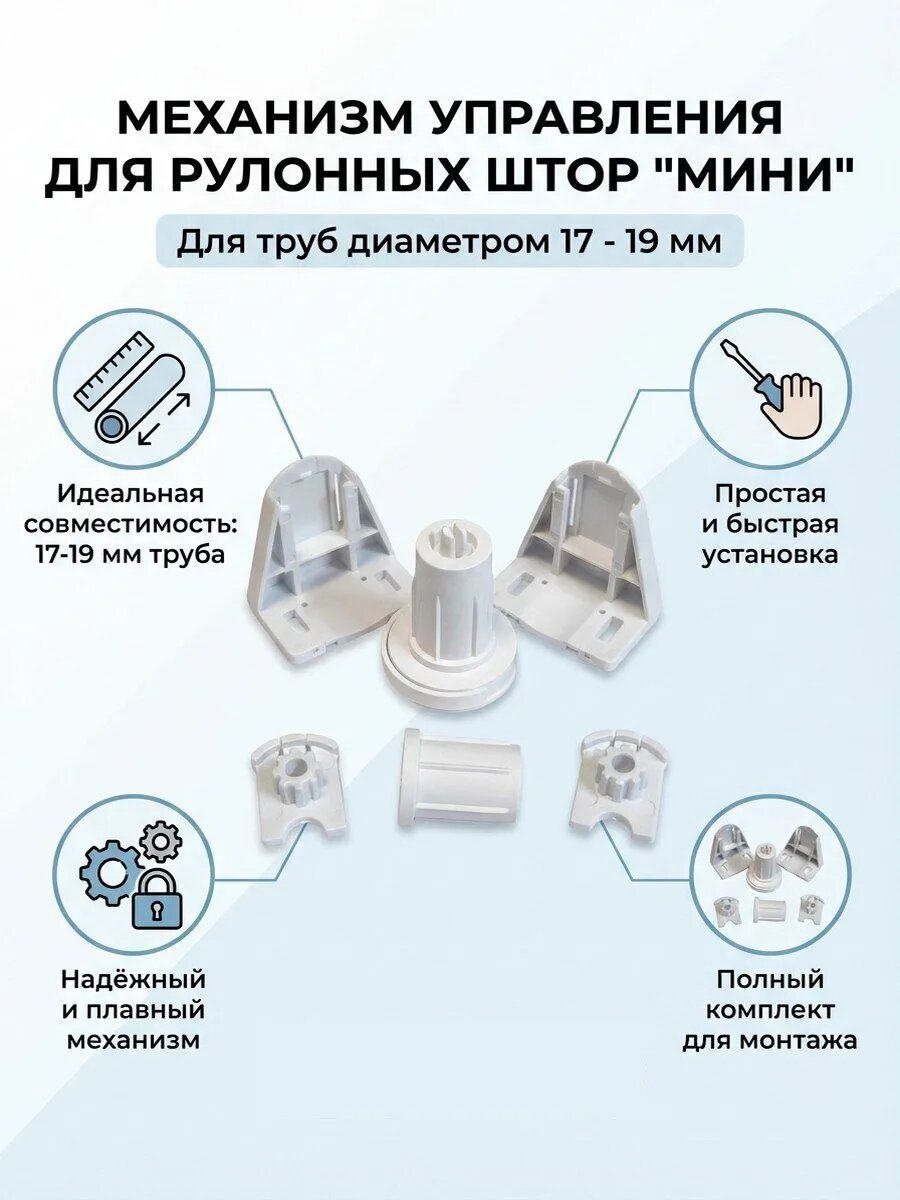 МЕХАНИЗМ УПРАВЛЕНИЯ ДЛЯ РУЛОННЫХ ШТОР "МИНИ"

Для труб диаметром 17 - 19 мм

Идеальная совместимость: 17-19 мм труба

Простая и быстрая установка

Надёжный и плавный механизм

Полный комплект для монтажа