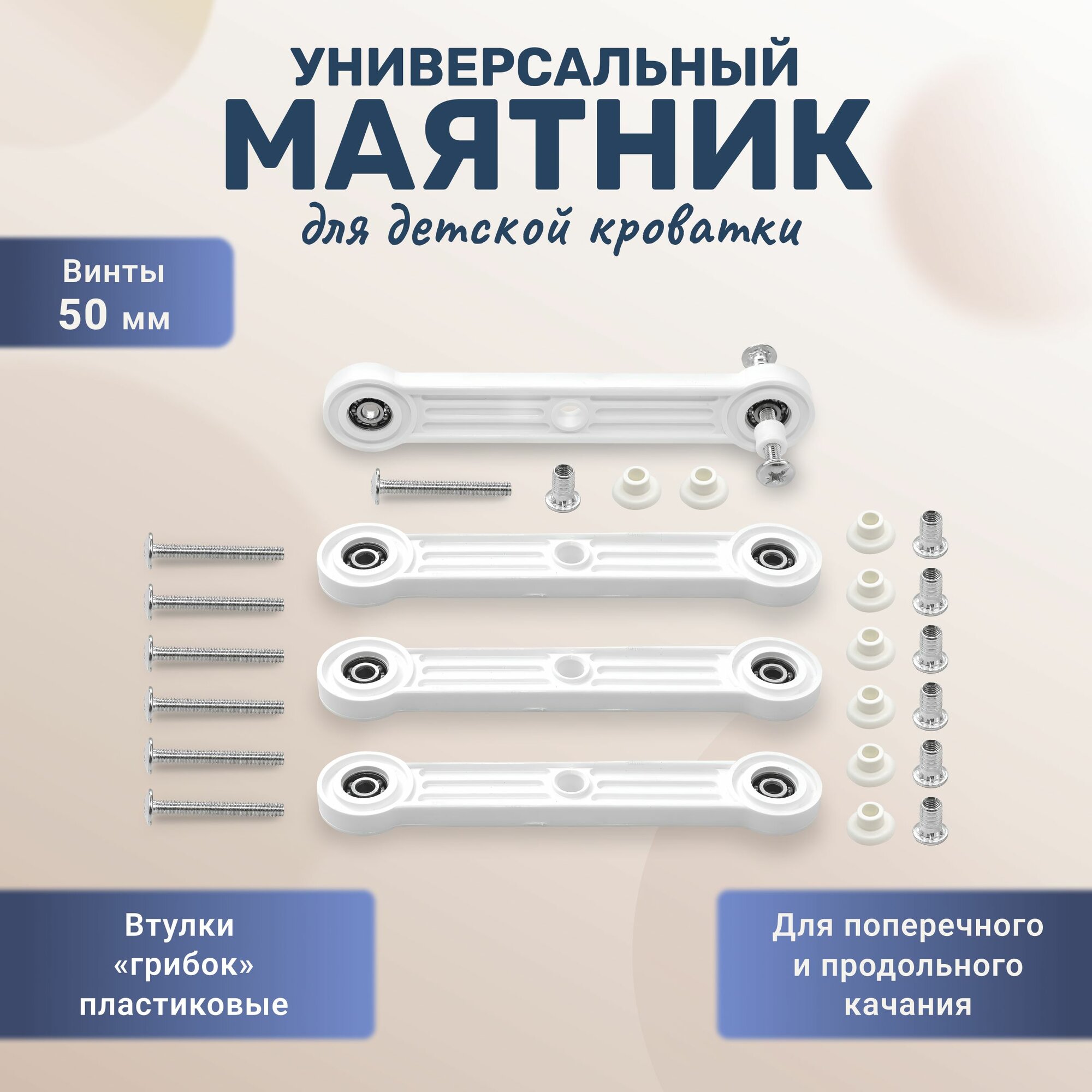 УНИВЕРСАЛЬНЫЙ
МАЯТНИК
для детской кроватки

Винты
50 мм

Втулки
«грибок»
пластиковые

Для поперечного
и продольного
качания