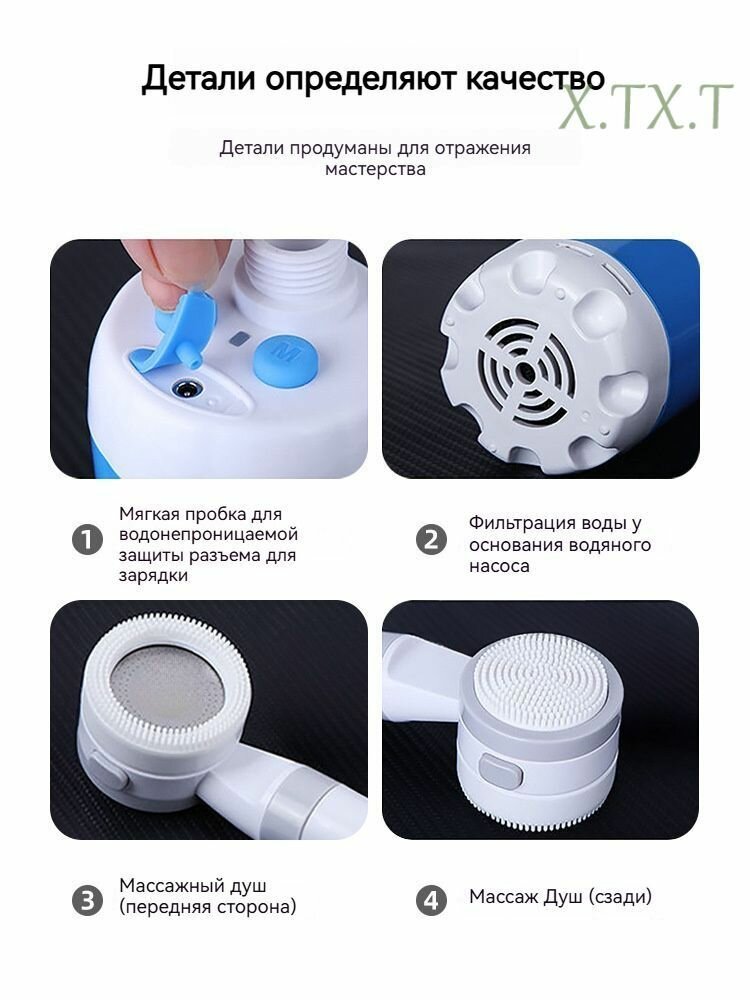 Детали определяют качество

X.TX.T

Детали продуманы для отражения мастерства

M

1 Мягкая пробка для водонепроницаемой защиты разъема для зарядки

2 Фильтрация воды у основания водяного насоса

3 Массажный душ (передняя сторона)

4 Массаж Душ (сзади)