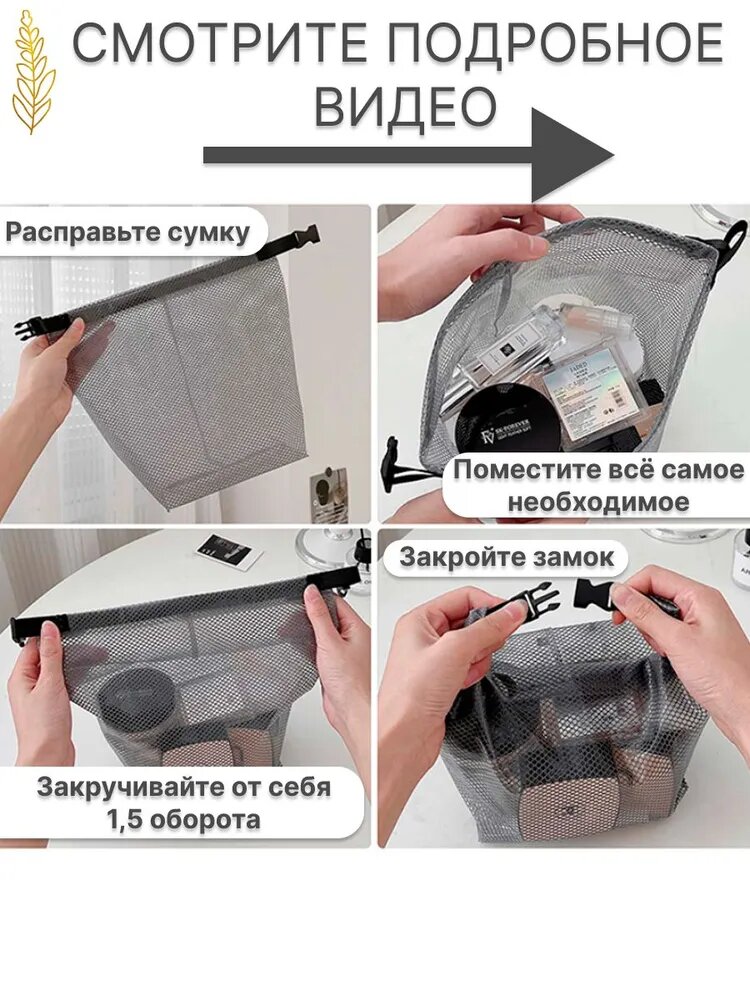 СМОТРИТЕ ПОДРОБНОЕ ВИДЕО

Расправьте сумку

Поместите всё самое необходимое

Закручивайте от себя 1,5 оборота

Закройте замок