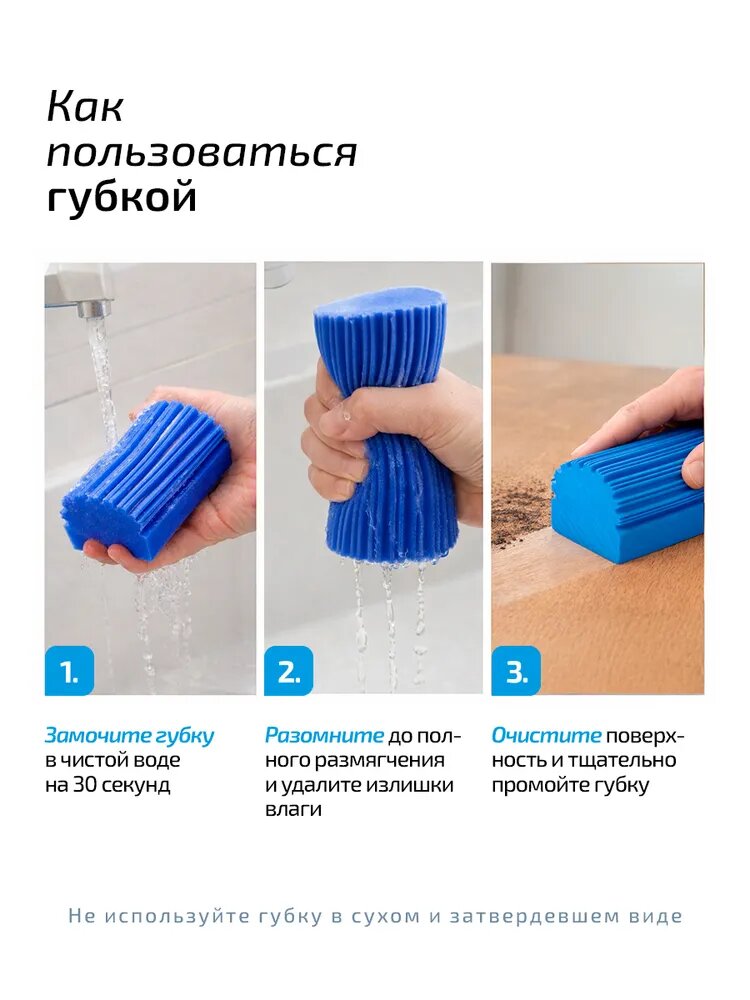 Как
пользоваться
губкой

1.

Замочите губку в чистой воде на 30 секунд

2.

Разомните до полного размягчения и удалите излишки влаги

3.

Очистите поверхность и тщательно промойте губку

Не используйте губку в сухом и затвердевшем виде