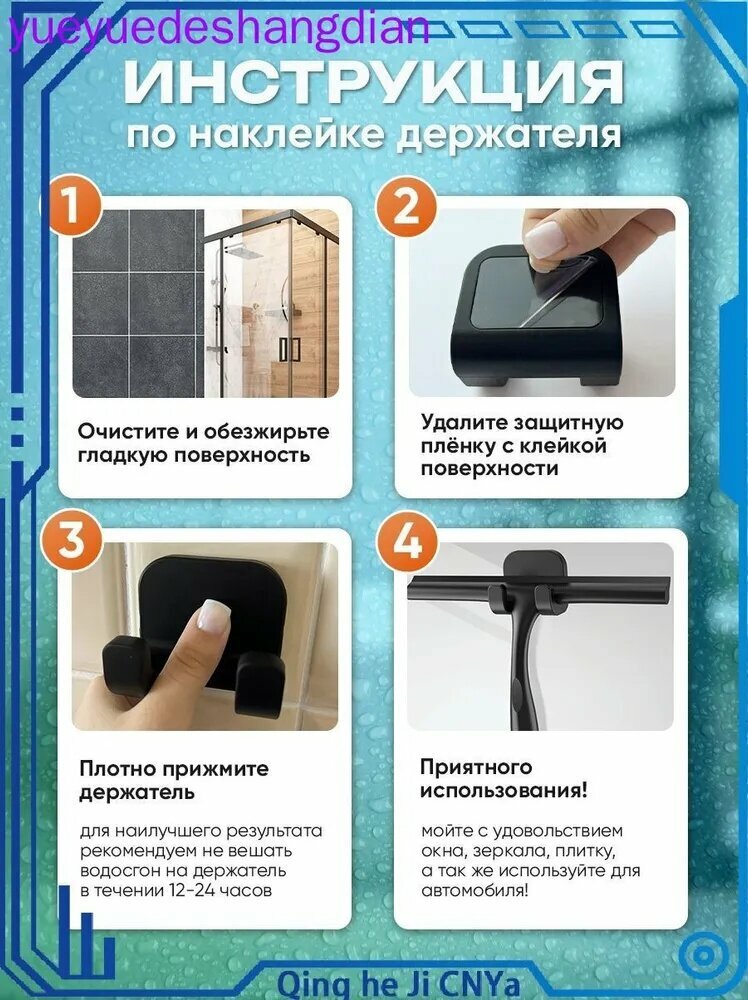 yueyuedeshangdian

ИНСТРУКЦИЯ
по наклейке держателя

1
Очистите и обезжирьте гладкую поверхность

2
Удалите защитную плёнку с клейкой поверхности

3
Плотно прижмите держатель

для наилучшего результата рекомендуем не вешать водосгон на держатель в течении 12-24 часов

4
Приятного использования!

мойте с удовольствием окна, зеркала, плитку, а так же используйте для автомобиля!

Qing he Ji CNYa