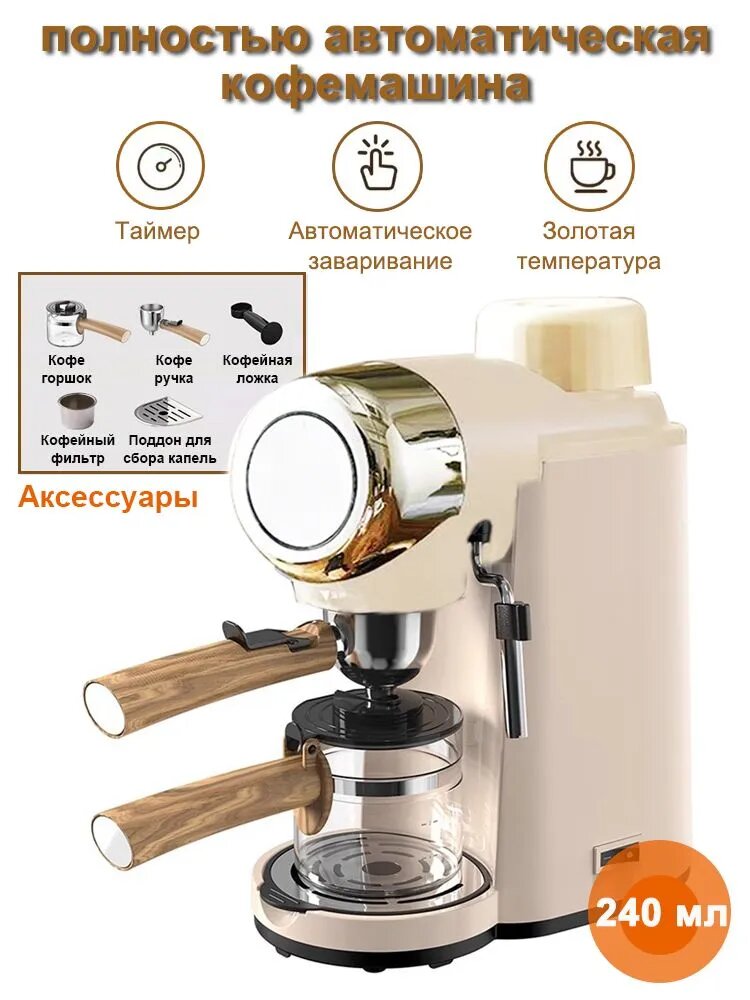 полностью автоматическая кофемашина

Таймер

Автоматическое заваривание

Золотая температура

Кофе горшок

Кофе ручка

Кофейная ложка

Кофейный фильтр

Поддон для сбора капель

Аксессуары

240 мл