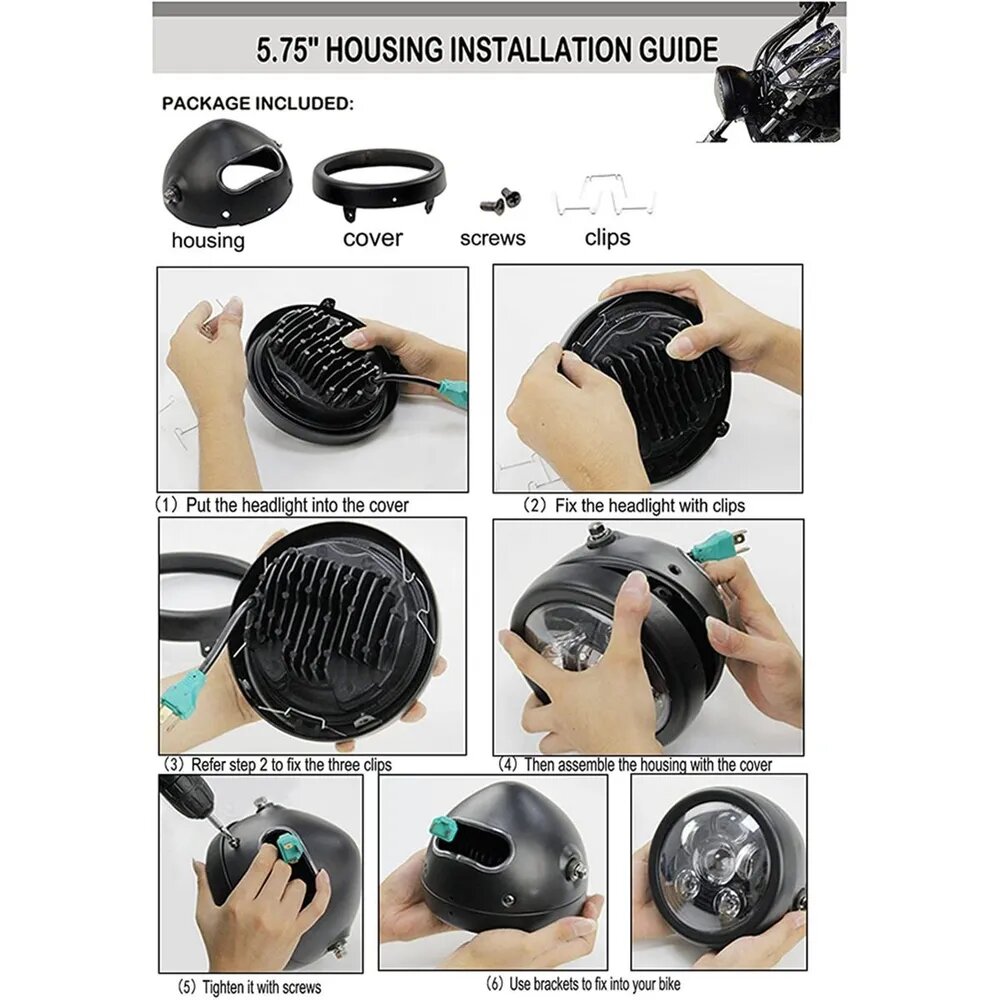 5.75'' HOUSING INSTALLATION GUIDE

PACKAGE INCLUDED:

housing

cover

screws

clips

(1) Put the headlight into the cover

(2) Fix the headlight with clips

(3) Refer step 2 to fix the three clips

(4) Then assemble the housing with the cover

(5) Tighten it with screws

(6) Use brackets to fix into your bike