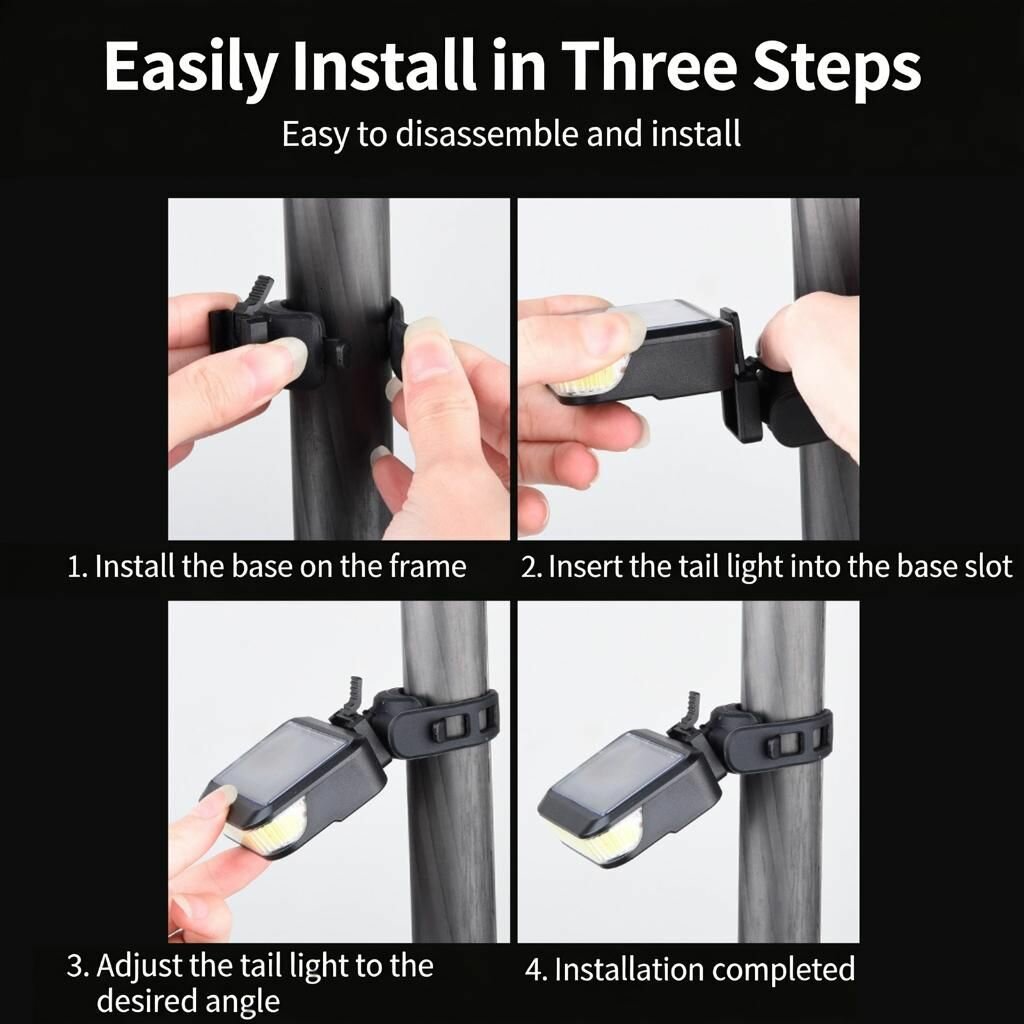 Easily Install in Three Steps

Easy to disassemble and install

1. Install the base on the frame

2. Insert the tail light into the base slot

3. Adjust the tail light to the desired angle

4. Installation completed