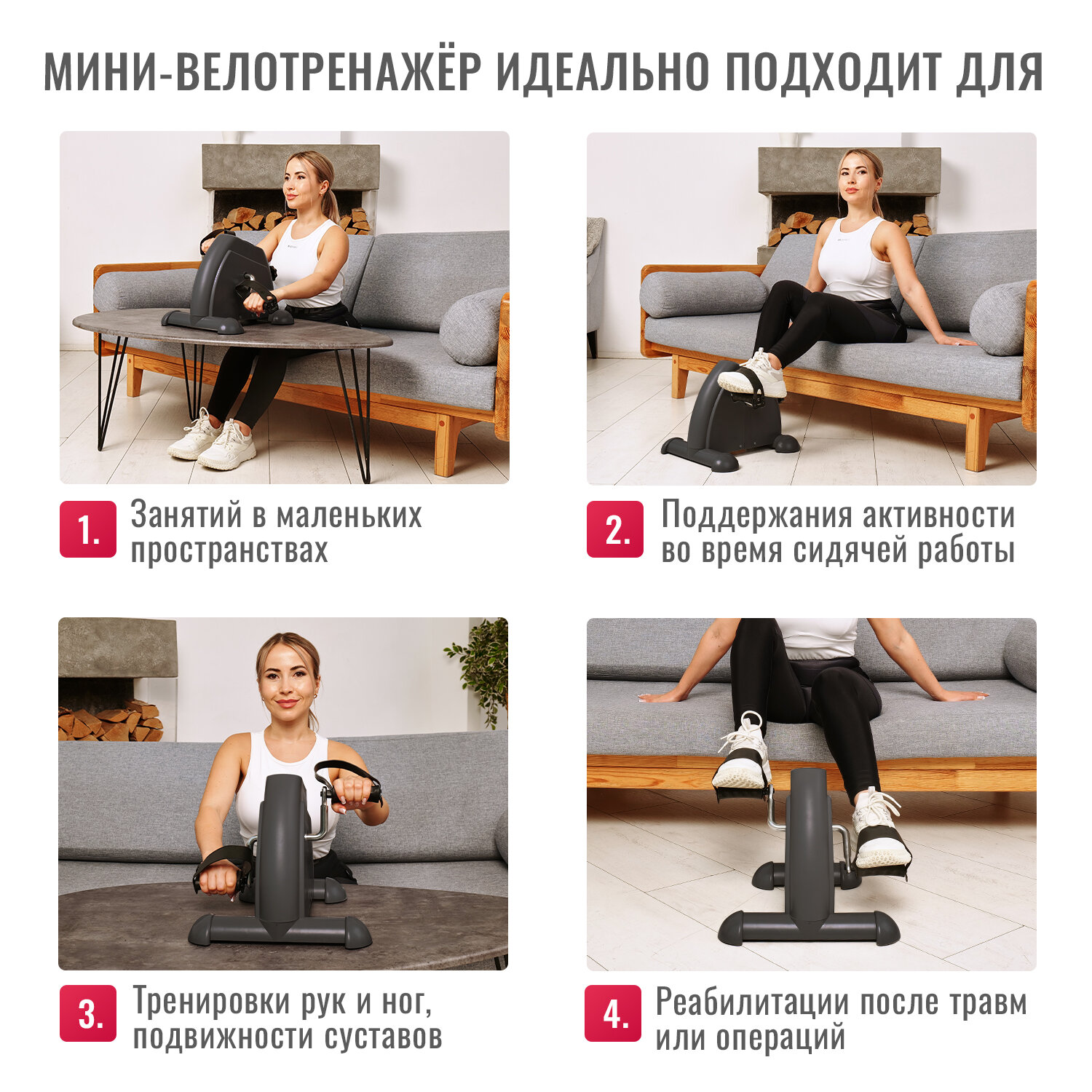 МИНИ-ВЕЛОТРЕНАЖЁР ИДЕАЛЬНО ПОДХОДИТ ДЛЯ

1. Занятий в маленьких пространствах

2. Поддержания активности во время сидячей работы

3. Тренировки рук и ног, подвижности суставов

4. Реабилитации после травм или операций