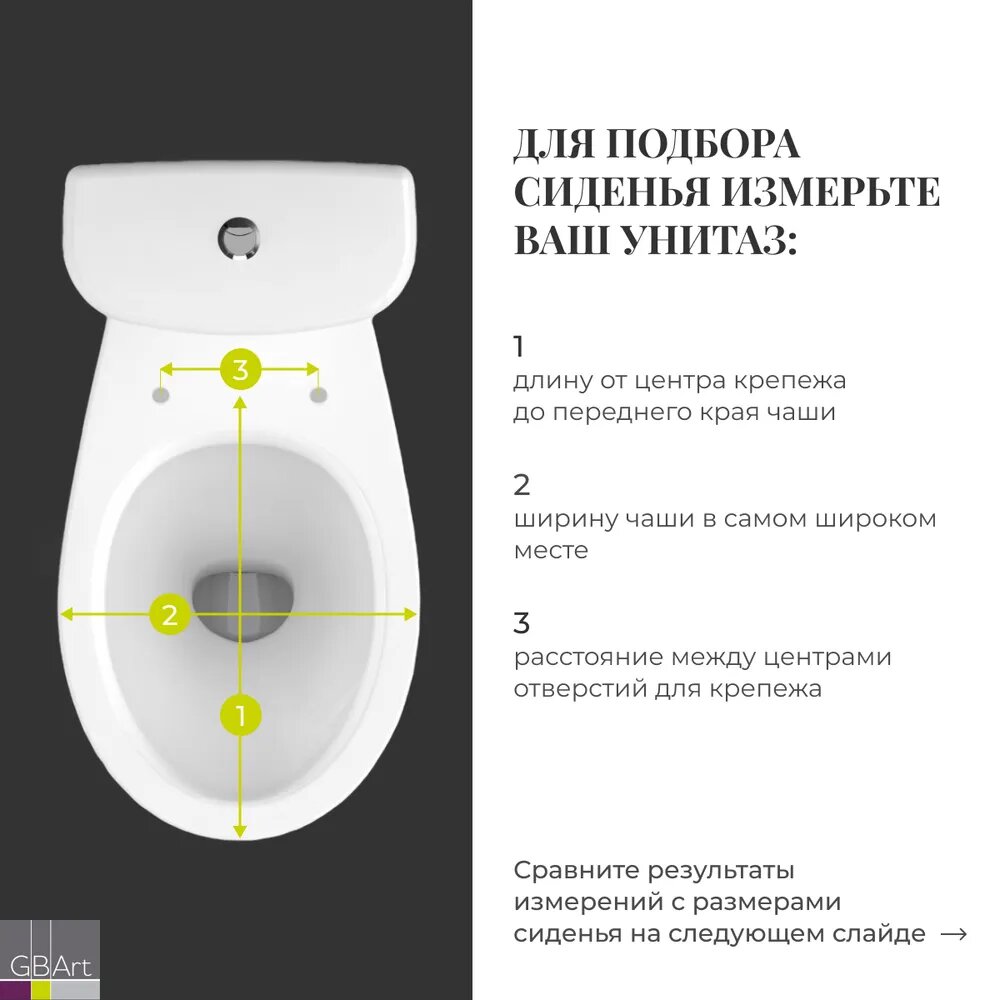 3

2

1

GBArt

ДЛЯ ПОДБОРА СИДЕНЬЯ ИЗМЕРЬТЕ ВАШ УНИТАЗ:

1
длину от центра крепежа до переднего края чаши

2
ширину чаши в самом широком месте

3
расстояние между центрами отверстий для крепежа

Сравните результаты измерений с размерами сиденья на следующем слайде →