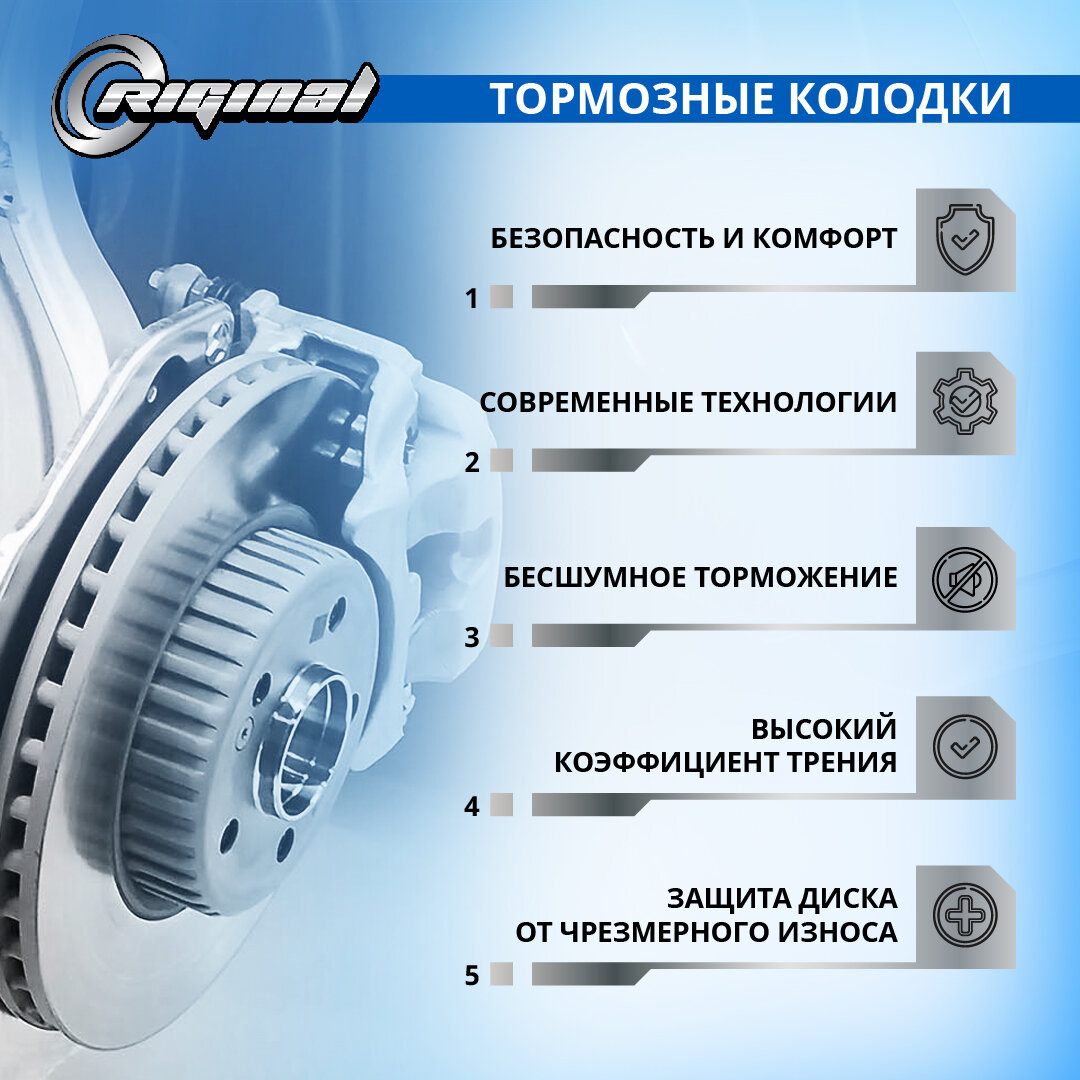 Original

ТОРМОЗНЫЕ КОЛОДКИ

БЕЗОПАСНОСТЬ И КОМФОРТ

1

СОВРЕМЕННЫЕ ТЕХНОЛОГИИ

2

БЕСШУМНОЕ ТОРМОЖЕНИЕ

3

ВЫСОКИЙ КОЭФФИЦИЕНТ ТРЕНИЯ

4

ЗАЩИТА ДИСКА ОТ ЧРЕЗМЕРНОГО ИЗНОСА

5