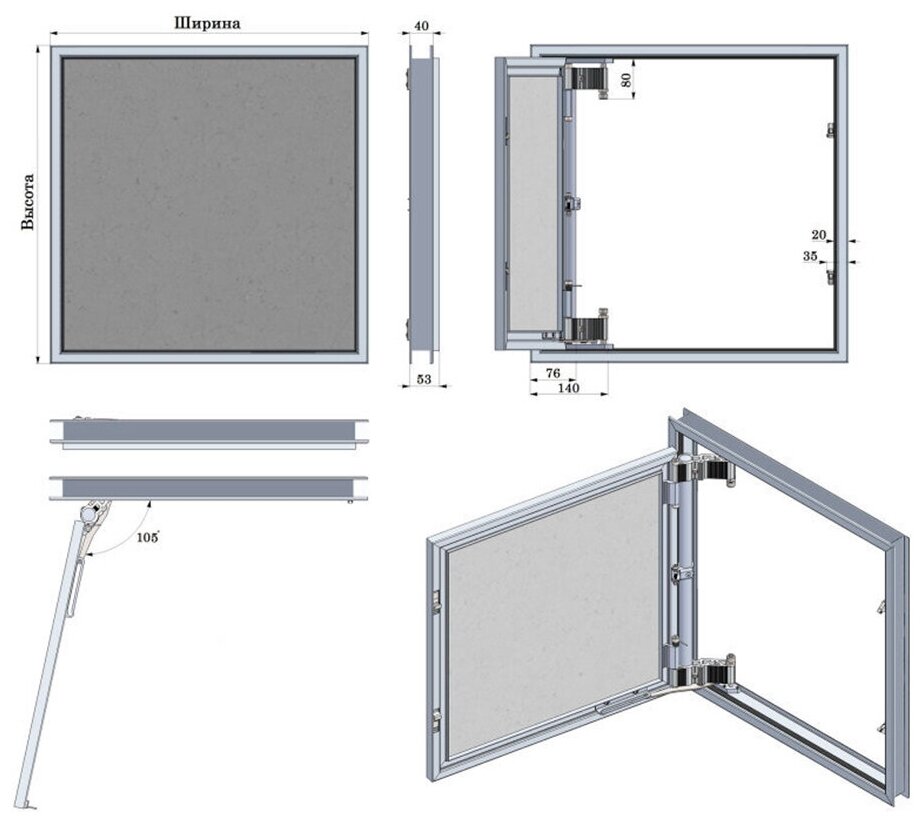 Ширина

Высота

40

53

80

20

35

76

140

105°