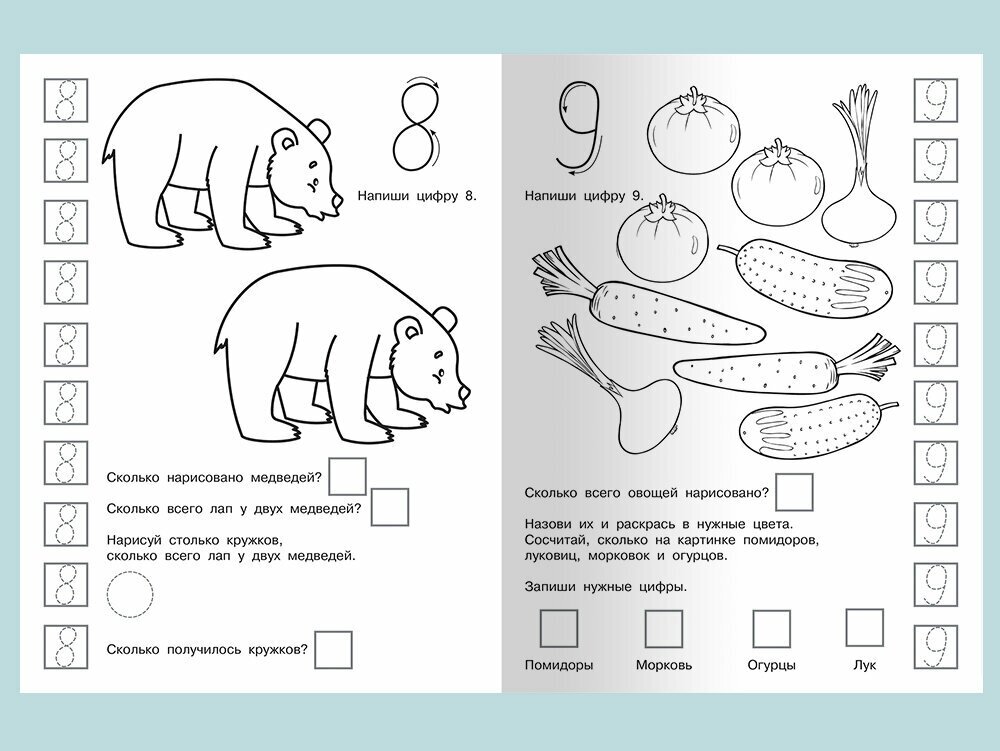 8

Напиши цифру 8.

Сколько нарисовано медведей?

Сколько всего лап у двух медведей?

Нарисуй столько кружков, сколько всего лап у двух медведей.

Сколько получилось кружков?

9

Напиши цифру 9.

Сколько всего овощей нарисовано?

Назови их и раскрась в нужные цвета. Сосчитай, сколько на картинке помидоров, луковиц, морковок и огурцов.

Запиши нужные цифры.

Помидоры

Морковь

Огурцы

Лук