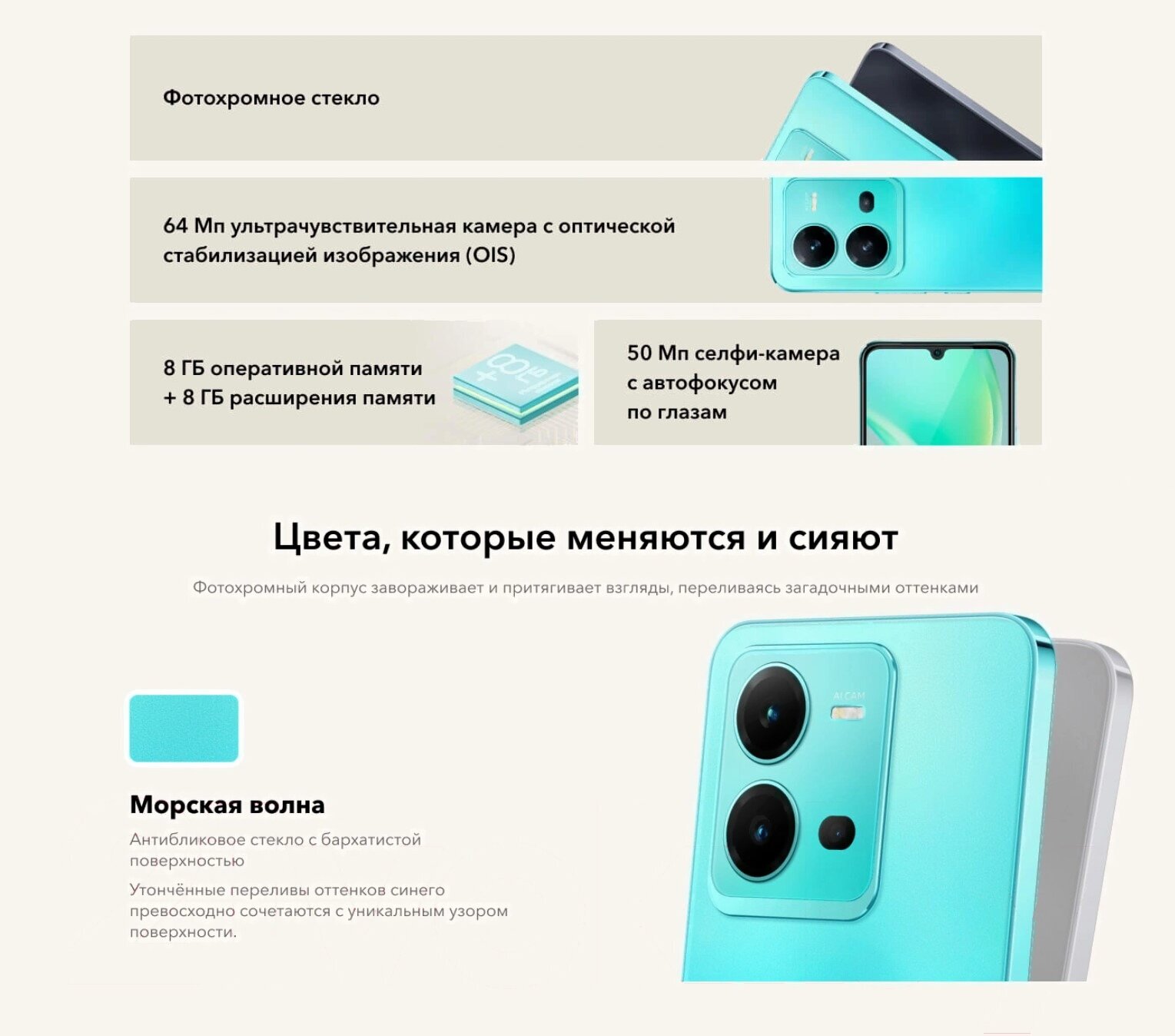 Фотохромное стекло

64 Мп ультрачувствительная камера с оптической стабилизацией изображения (OIS)

8 ГБ оперативной памяти
+ 8 ГБ расширения памяти

50 Мп селфи-камера с автофокусом по глазам

Цвета, которые меняются и сияют

Фотохромный корпус завораживает и притягивает взгляды, переливаясь загадочными оттенками

AI CAM

Морская волна

Антибликовое стекло с бархатистой поверхностью

Утончённые переливы оттенков синего превосходно сочетаются с уникальным узором поверхности.