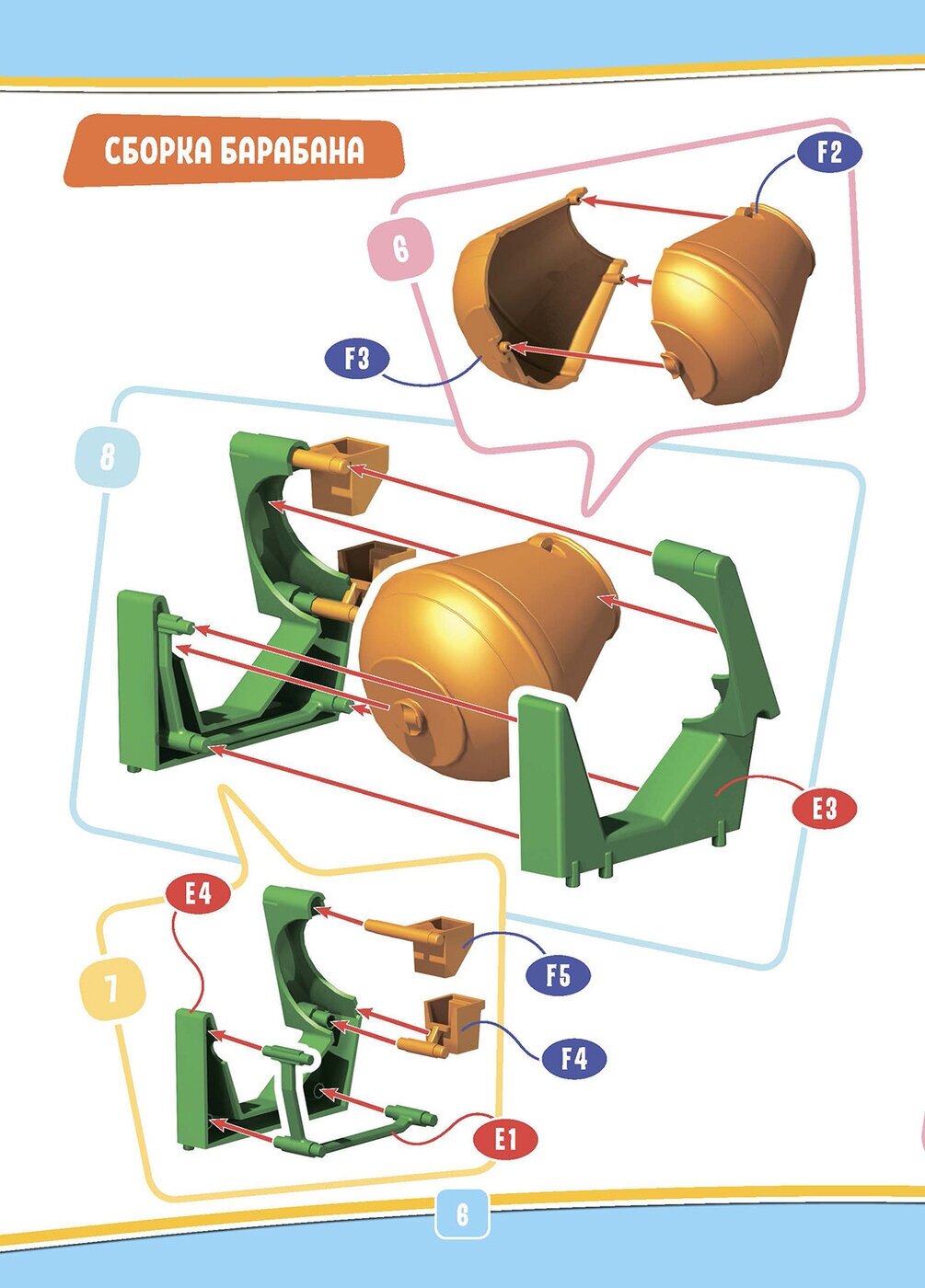 СБОРКА БАРАБАНА

6

F2

F3

8

E3

E4

7

F5

F4

E1

6