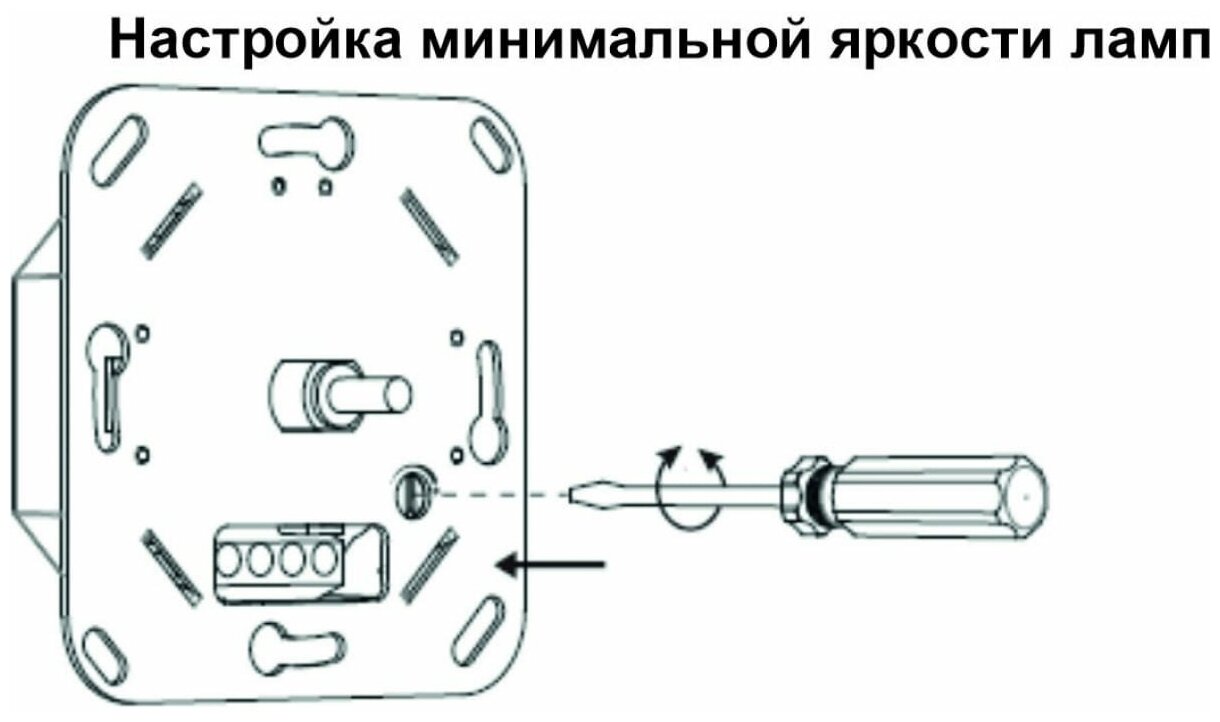 Настройка минимальной яркости ламп