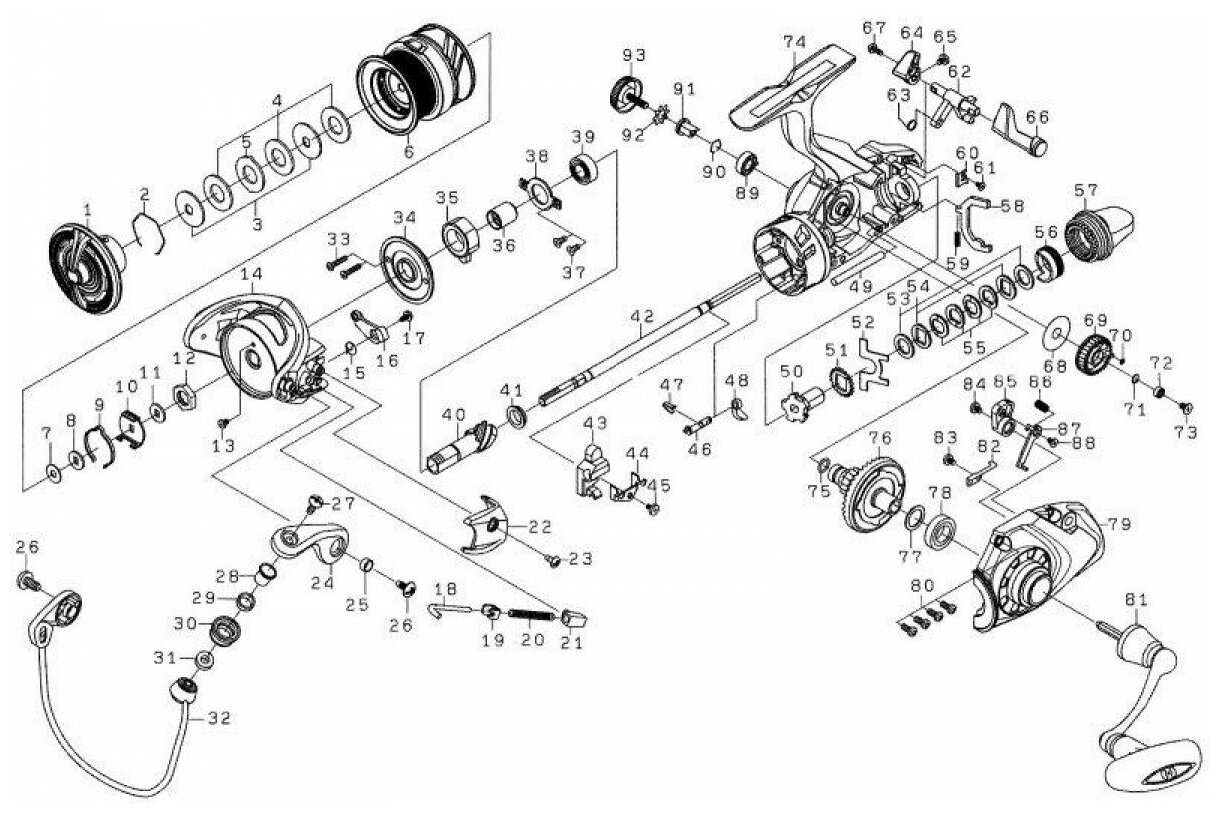 1 2 3 4 5 6 7 8 9 10 11 12 13 14 15 16 17 18 19 20 21 22 23 24 25 26 26 27 28 29 30 31 32 33 34 35 36 37 38 39 40 41 42 43 44 45 46 47 48 49 50 51 52 53 54 55 56 57 58 59 60 61 62 63 64 65 66 67 68 69 70 71 72 73 74 75 76 77 78 79 80 81 82 83 84 85 86 87 88 89 90 91 92 93