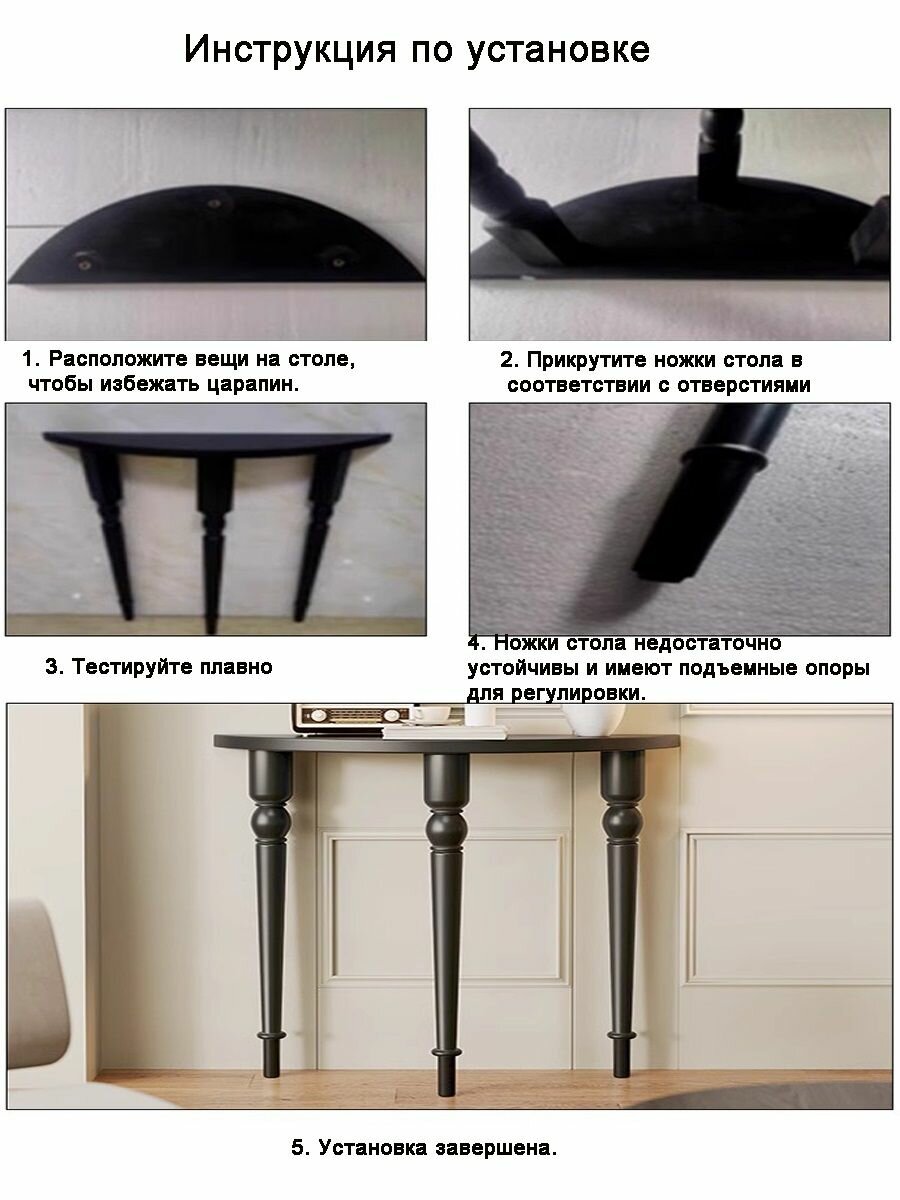 Инструкция по установке

1. Расположите вещи на столе, чтобы избежать царапин.

2. Прикрутите ножки стола в соответствии с отверстиями

3. Тестируйте плавно

4. Ножки стола недостаточно устойчивы и имеют подъемные опоры для регулировки.

5. Установка завершена.