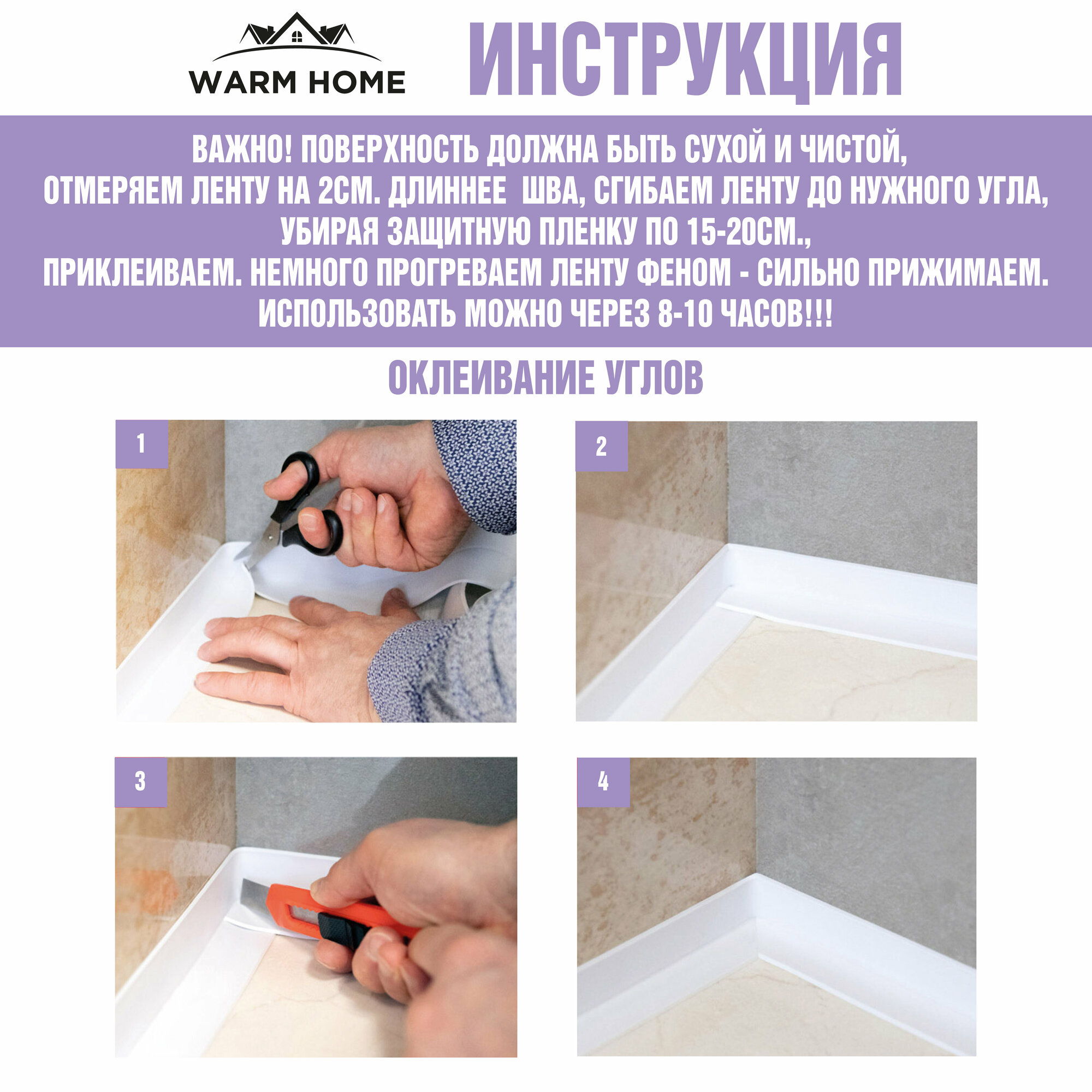 WARM HOME

ИНСТРУКЦИЯ

ВАЖНО! ПОВЕРХНОСТЬ ДОЛЖНА БЫТЬ СУХОЙ И ЧИСТОЙ, ОТМЕРЯЕМ ЛЕНТУ НА 2СМ. ДЛИННЕЕ ШВА, СГИБАЕМ ЛЕНТУ ДО НУЖНОГО УГЛА, УБИРАЯ ЗАЩИТНУЮ ПЛЕНКУ ПО 15-20СМ., ПРИКЛЕИВАЕМ. НЕМНОГО ПРОГРЕВАЕМ ЛЕНТУ ФЕНОМ - СИЛЬНО ПРИЖИМАЕМ. ИСПОЛЬЗОВАТЬ МОЖНО ЧЕРЕЗ 8-10 ЧАСОВ!!!

ОКЛЕИВАНИЕ УГЛОВ

1

2

3

4