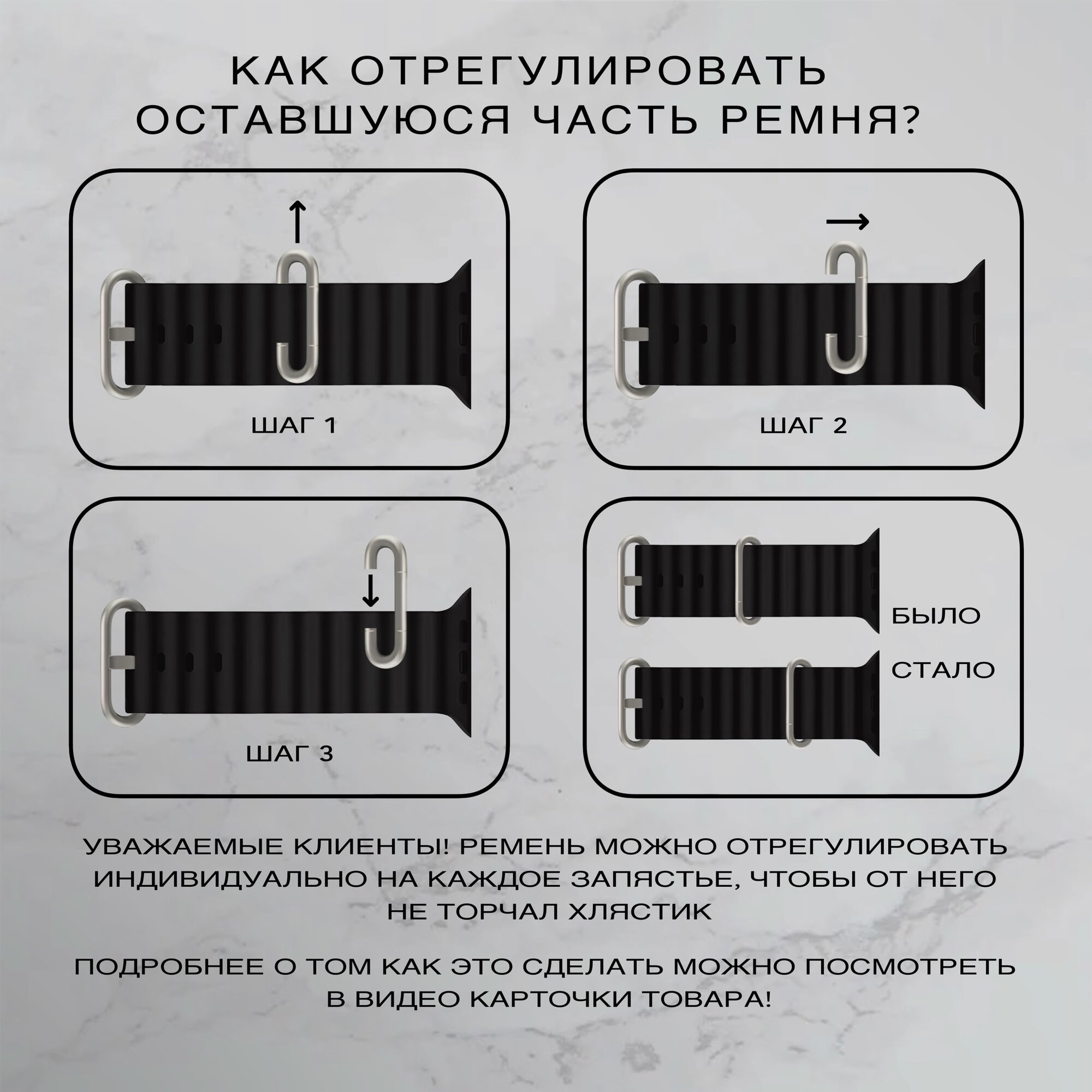 КАК ОТРЕГУЛИРОВАТЬ ОСТАВШУЮСЯ ЧАСТЬ РЕМНЯ?

ШАГ 1

ШАГ 2

ШАГ 3

БЫЛО

СТАЛО

УВАЖАЕМЫЕ КЛИЕНТЫ! РЕМЕНЬ МОЖНО ОТРЕГУЛИРОВАТЬ ИНДИВИДУАЛЬНО НА КАЖДОЕ ЗАПЯСТЬЕ, ЧТОБЫ ОТ НЕГО НЕ ТОРЧАЛ ХЛЯСТИК

ПОДРОБНЕЕ О ТОМ КАК ЭТО СДЕЛАТЬ МОЖНО ПОСМОТРЕТЬ В ВИДЕО КАРТОЧКИ ТОВАРА!