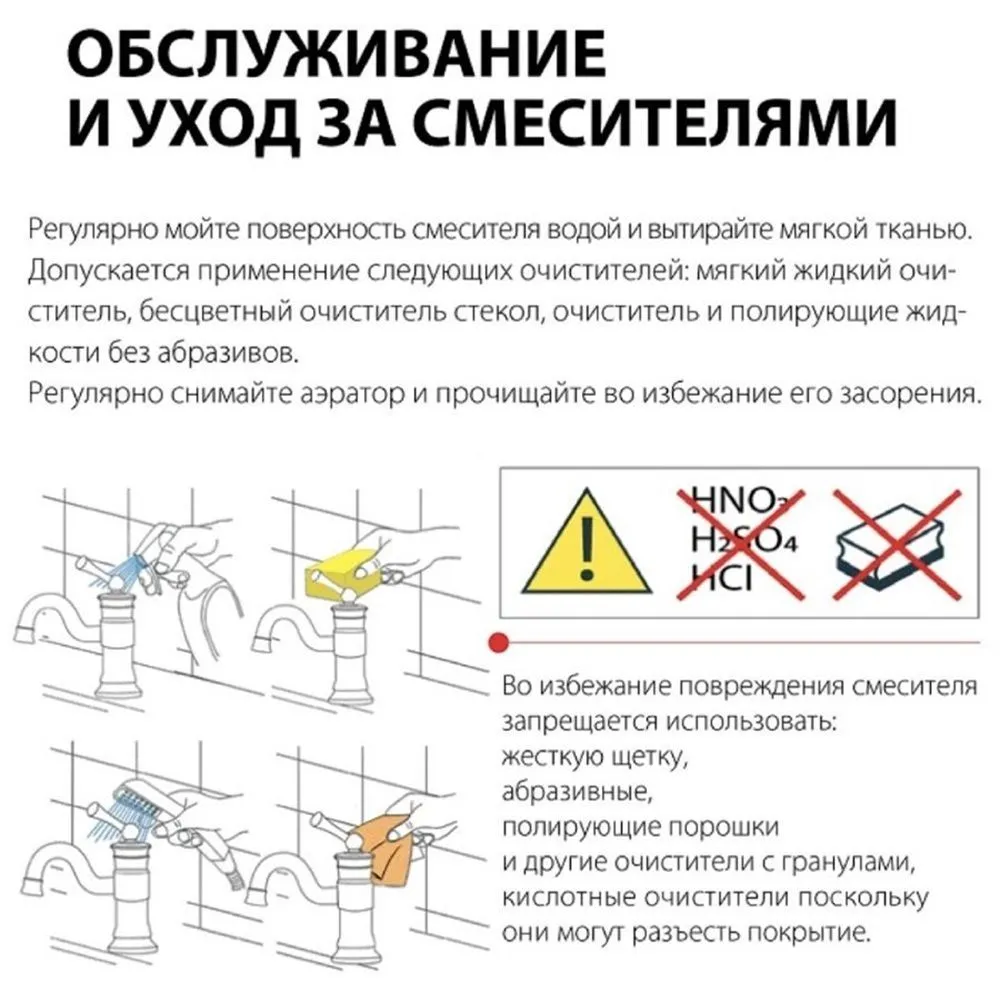 ОБСЛУЖИВАНИЕ И УХОД ЗА СМЕСИТЕЛЯМИ

Регулярно мойте поверхность смесителя водой и вытирайте мягкой тканью. Допускается применение следующих очистителей: мягкий жидкий очиститель, бесцветный очиститель стекол, очиститель и полирующие жидкости без абразивов.
Регулярно снимайте аэратор и прочищайте во избежание его засорения.

$HNO_3$
$H_2SO_4$
$HCl$

Во избежание повреждения смесителя запрещается использовать:
жесткую щетку,
абразивные,
полирующие порошки
и другие очистители с гранулами,
кислотные очистители поскольку
они могут разъесть покрытие.