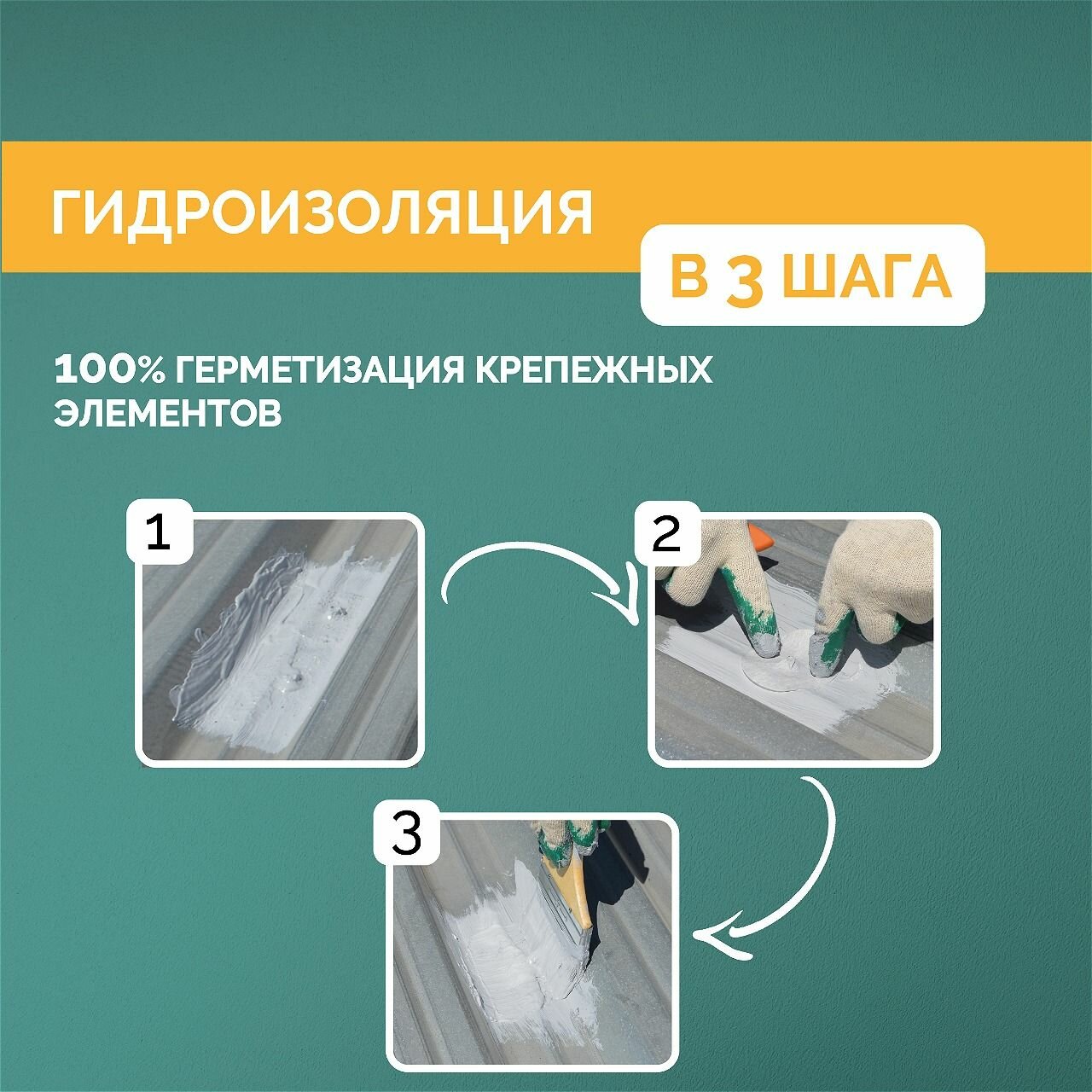 ГИДРОИЗОЛЯЦИЯ

В 3 ШАГА

100% ГЕРМЕТИЗАЦИЯ КРЕПЕЖНЫХ ЭЛЕМЕНТОВ

1

2

3