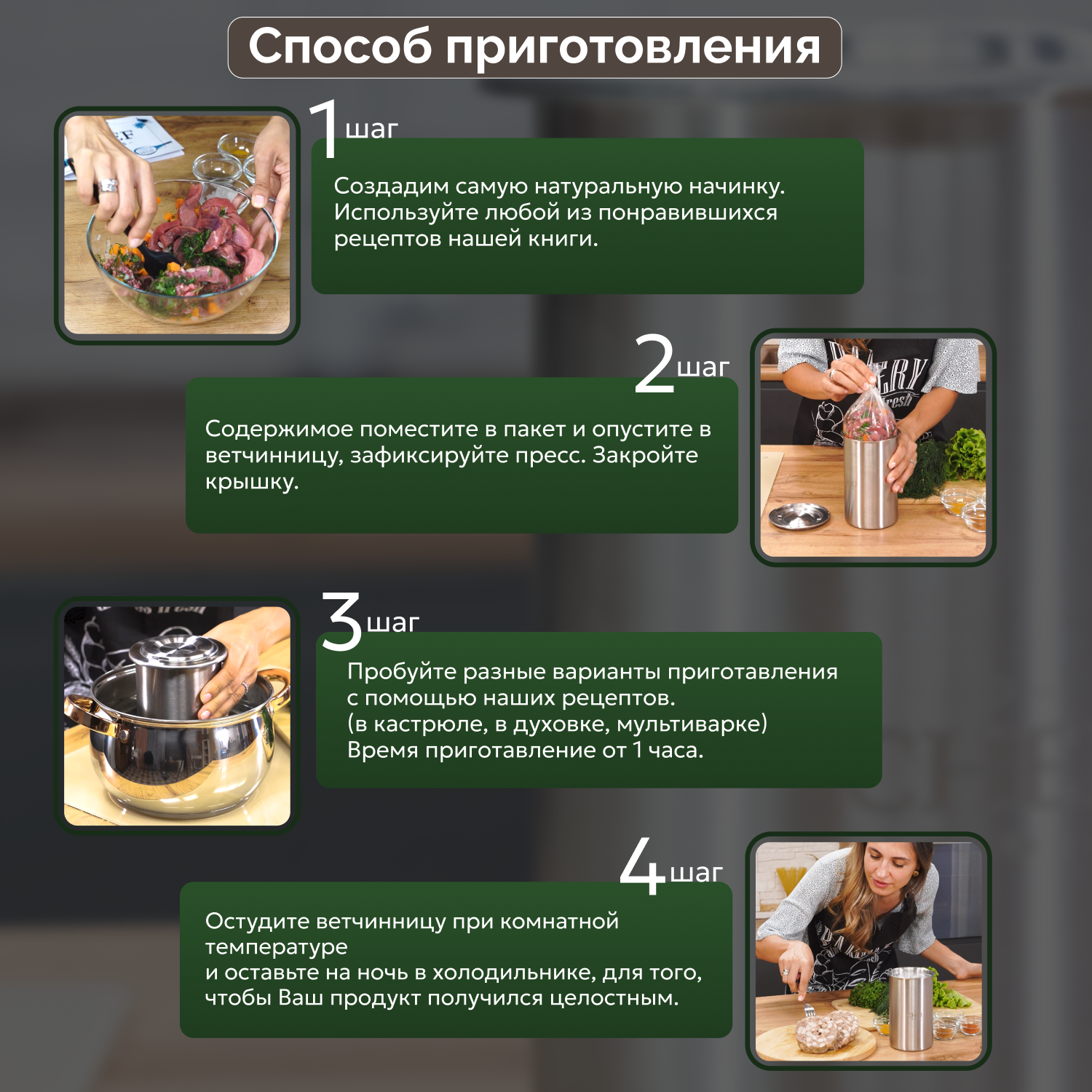 Способ приготовления

1 шаг

Создадим самую натуральную начинку. Используйте любой из понравившихся рецептов нашей книги.

2 шаг

Содержимое поместите в пакет и опустите в ветчинницу, зафиксируйте пресс. Закройте крышку.

3 шаг

Пробуйте разные варианты приготавления с помощью наших рецептов.
(в кастрюле, в духовке, мультиварке)
Время приготавление от 1 часа.

4 шаг

Остудите ветчинницу при комнатной температуре
и оставьте на ночь в холодильнике, для того, чтобы Ваш продукт получился целостным.