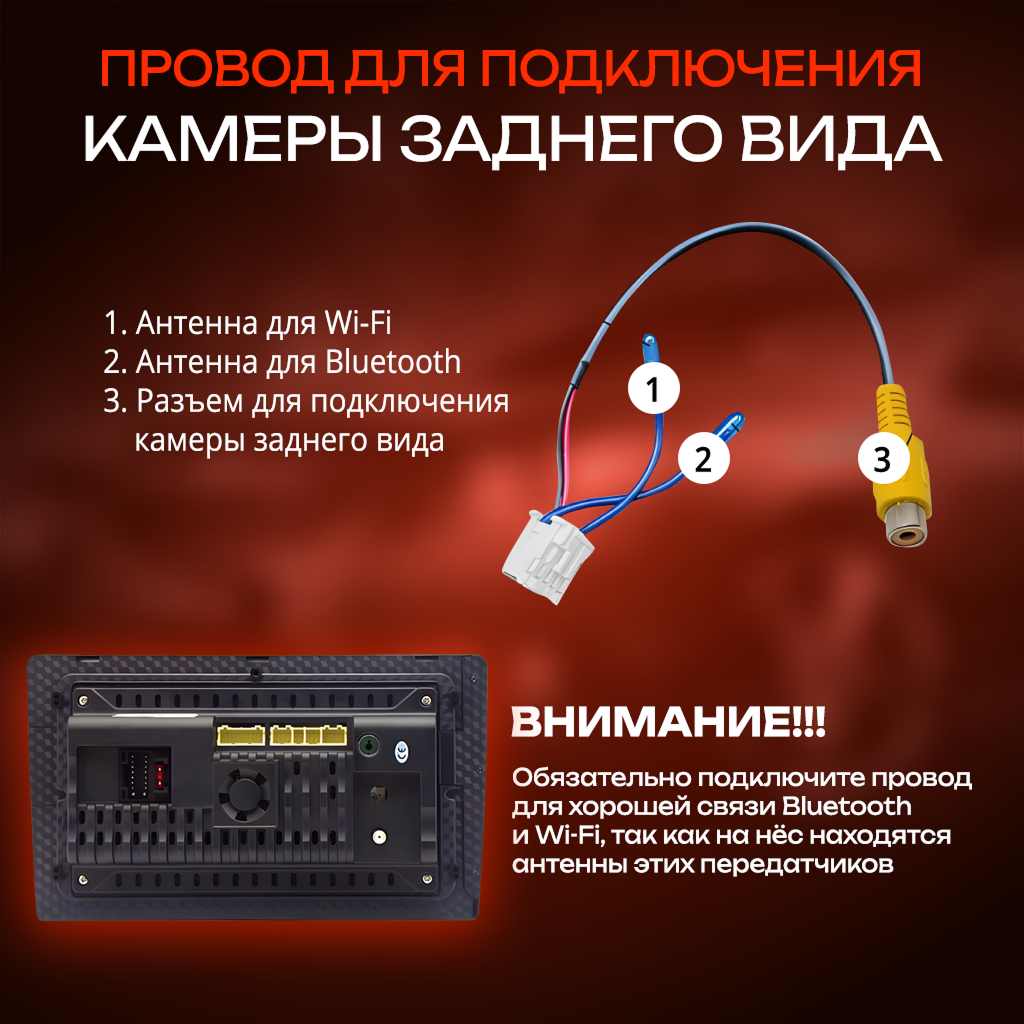 ПРОВОД ДЛЯ ПОДКЛЮЧЕНИЯ
КАМЕРЫ ЗАДНЕГО ВИДА

1. Антенна для Wi-Fi
2. Антенна для Bluetooth
3. Разъем для подключения камеры заднего вида

1

2

3

ВНИМАНИЕ!!!

Обязательно подключите провод для хорошей связи Bluetooth и Wi-Fi, так как на нёс находятся антенны этих передатчиков