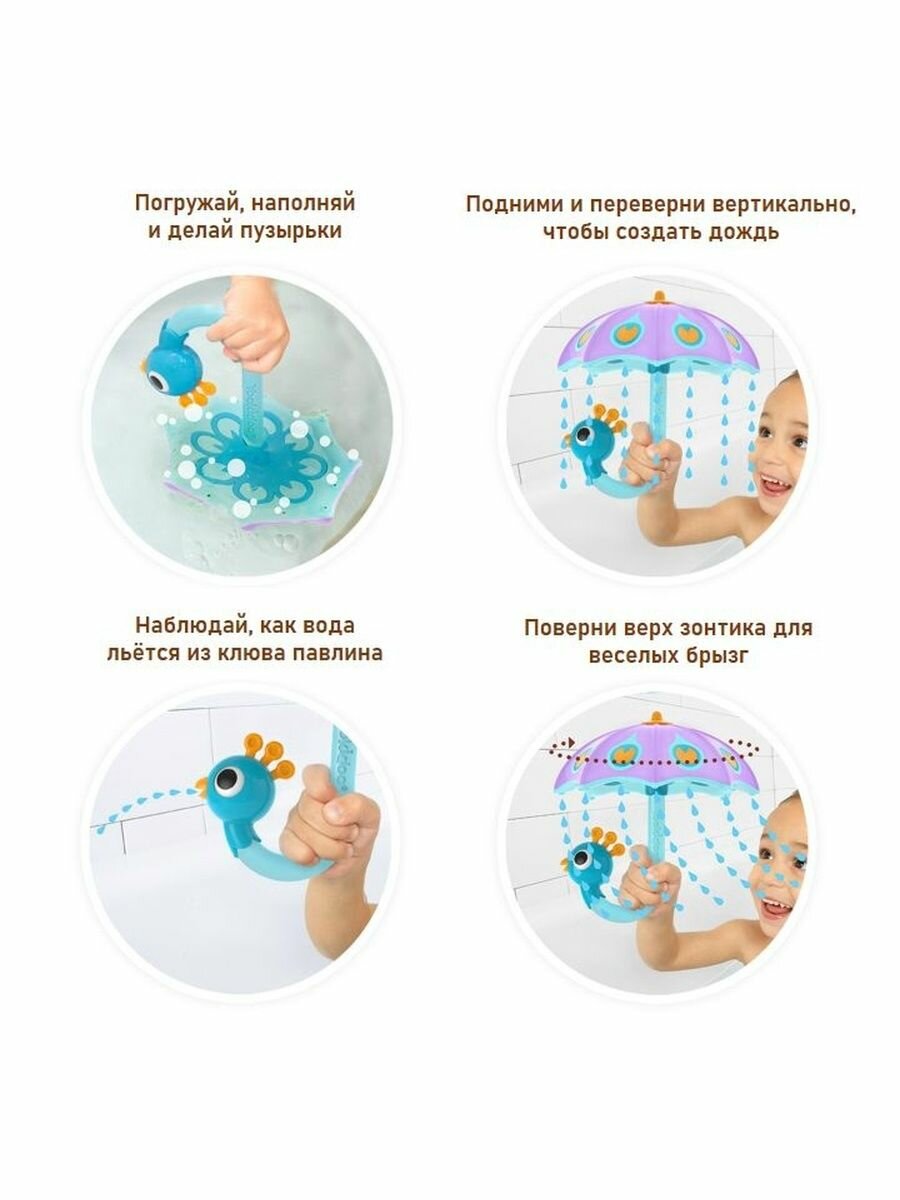 Погружай, наполняй и делай пузырьки

Подними и переверни вертикально, чтобы создать дождь

Наблюдай, как вода льётся из клюва павлина

Поверни верх зонтика для веселых брызг