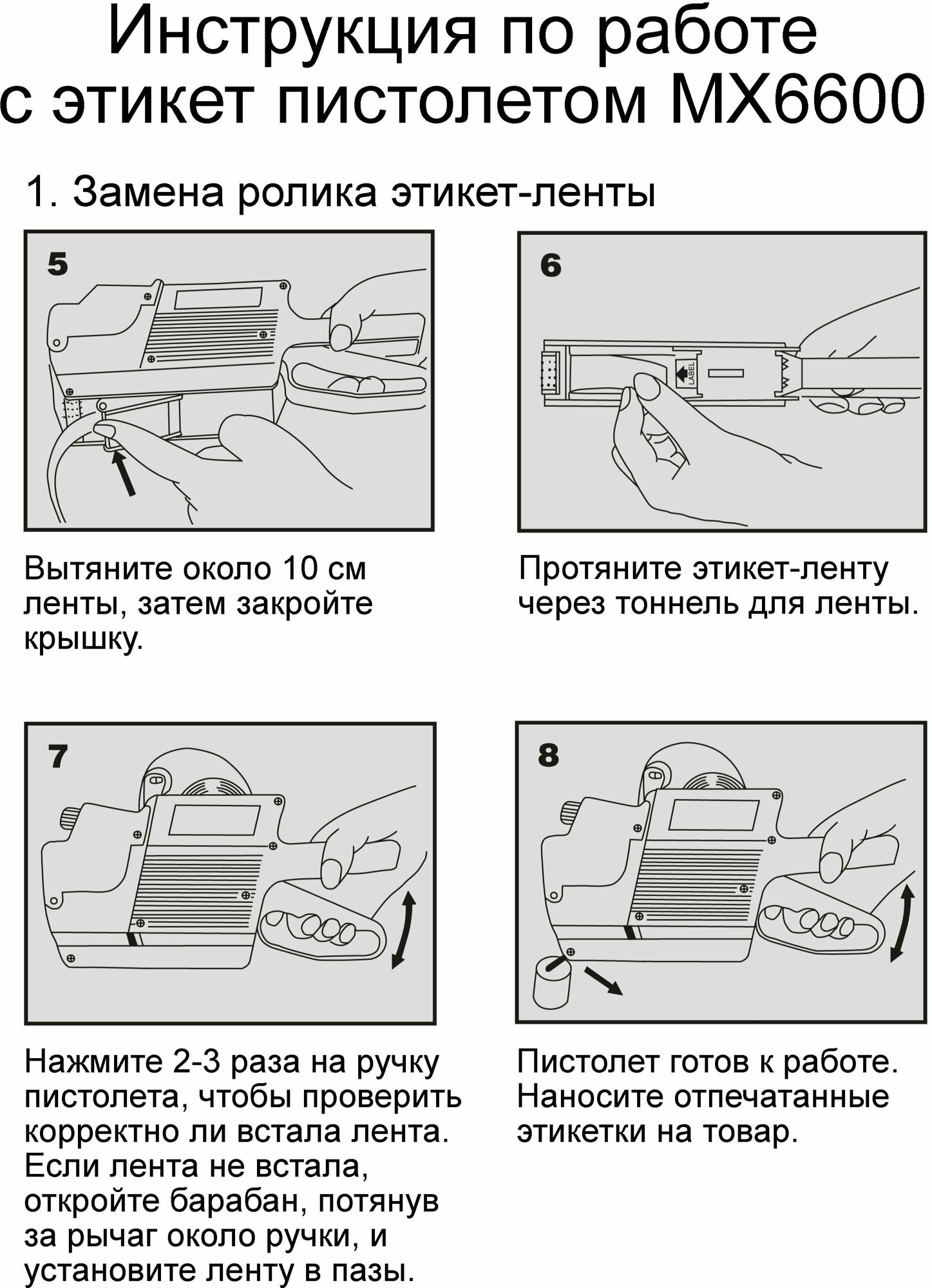 Инструкция по работе с этикет пистолетом MX6600

1. Замена ролика этикет-ленты

5

Вытяните около 10 см ленты, затем закройте крышку.

6

LABEL

Протяните этикет-ленту через тоннель для ленты.

7

Нажмите 2-3 раза на ручку пистолета, чтобы проверить корректно ли встала лента. Если лента не встала, откройте барабан, потянув за рычаг около ручки, и установите ленту в пазы.

8

Пистолет готов к работе. Наносите отпечатанные этикетки на товар.