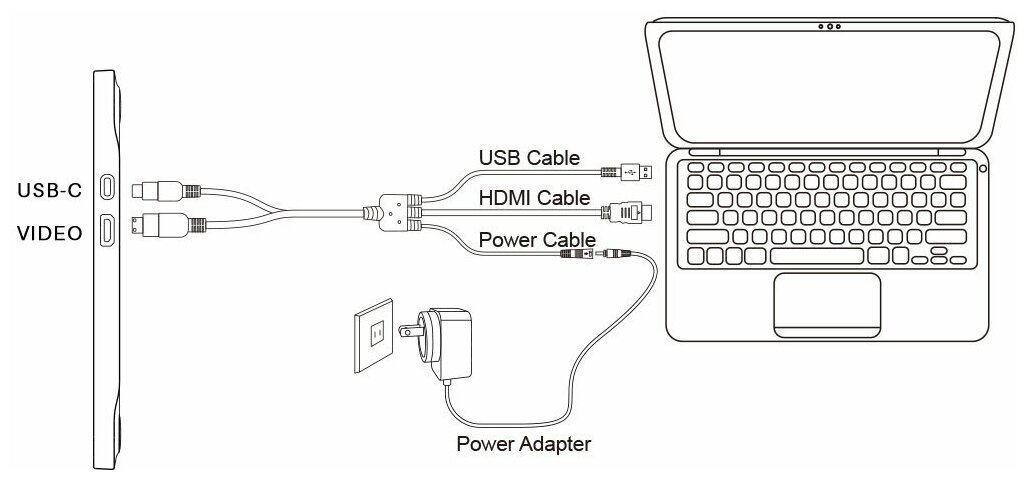 USB-C
VIDEO
USB Cable
HDMI Cable
Power Cable
Power Adapter