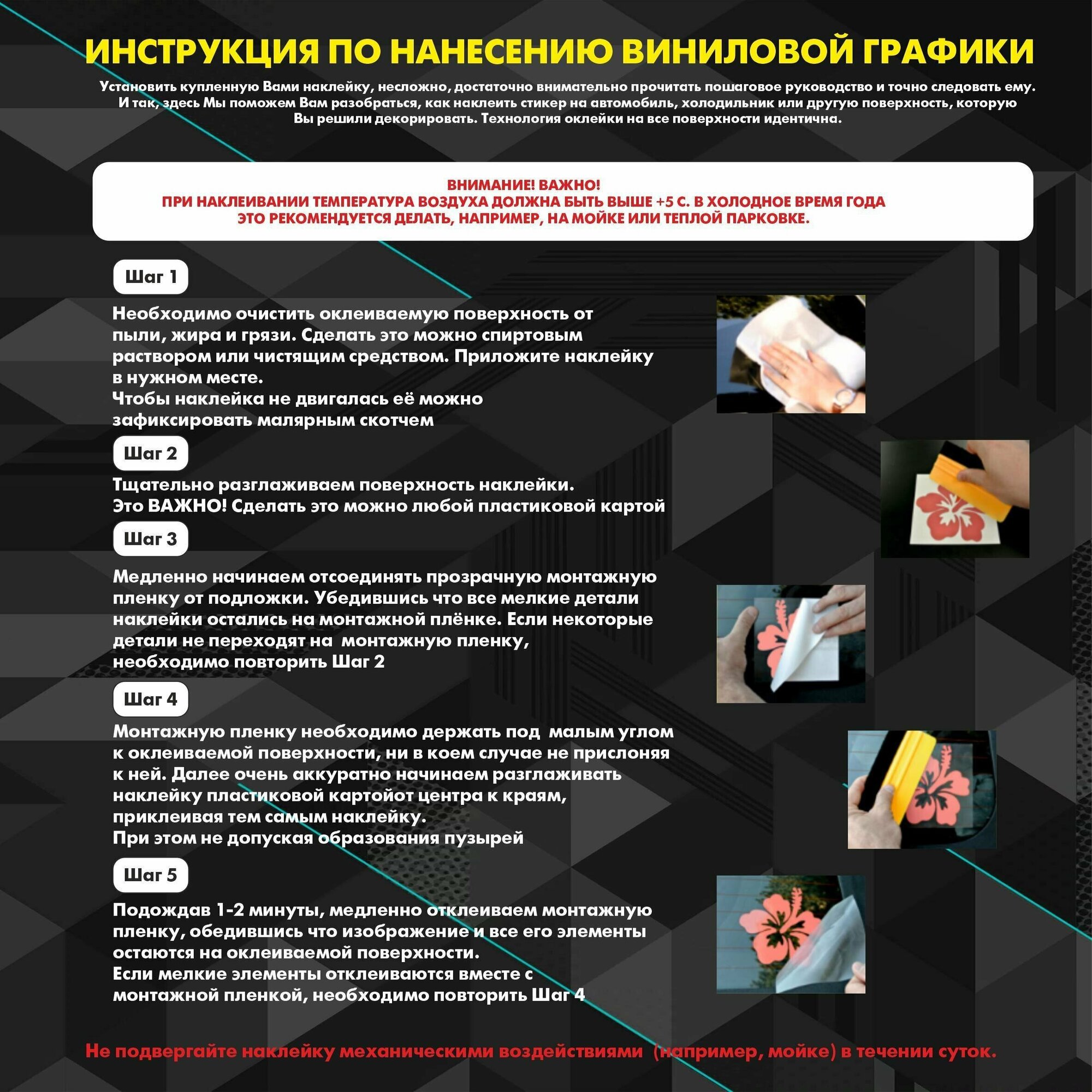 ИНСТРУКЦИЯ ПО НАНЕСЕНИЮ ВИНИЛОВОЙ ГРАФИКИ

Установить купленную Вами наклейку, несложно, достаточно внимательно прочитать пошаговое руководство и точно следовать ему. И так, здесь Мы поможем Вам разобраться, как наклеить стикер на автомобиль, холодильник или другую поверхность, которую Вы решили декорировать. Технология оклейки на все поверхности идентична.

ВНИМАНИЕ! ВАЖНО!
ПРИ НАКЛЕИВАНИИ ТЕМПЕРАТУРА ВОЗДУХА ДОЛЖНА БЫТЬ ВЫШЕ +5 С. В ХОЛОДНОЕ ВРЕМЯ ГОДА ЭТО РЕКОМЕНДУЕТСЯ ДЕЛАТЬ, НАПРИМЕР, НА МОЙКЕ ИЛИ ТЕПЛОЙ ПАРКОВКЕ.

Шаг 1

Необходимо очистить оклеиваемую поверхность от пыли, жира и грязи. Сделать это можно спиртовым раствором или чистящим средством. Приложите наклейку в нужном месте.
Чтобы наклейка не двигалась её можно зафиксировать малярным скотчем

Шаг 2

Тщательно разглаживаем поверхность наклейки.
Это ВАЖНО! Сделать это можно любой пластиковой картой

Шаг 3

Медленно начинаем отсоединять прозрачную монтажную пленку от подложки. Убедившись что все мелкие детали наклейки остались на монтажной плёнке. Если некоторые детали не переходят на монтажную пленку, необходимо повторить Шаг 2

Шаг 4

Монтажную пленку необходимо держать под малым углом к оклеиваемой поверхности, ни в коем случае не прислоняя к ней. Далее очень аккуратно начинаем разглаживать наклейку пластиковой картойот центра к краям, приклеивая тем самым наклейку.
При этом не допуская образования пузырей

Шаг 5

Подождав 1-2 минуты, медленно отклеиваем монтажную пленку, обедившись что изображение и все его элементы остаются на оклеиваемой поверхности.
Если мелкие элементы отклеиваются вместе с монтажной пленкой, необходимо повторить Шаг 4

Не подвергайте наклейку механическими воздействиями (например, мойке) в течении суток.