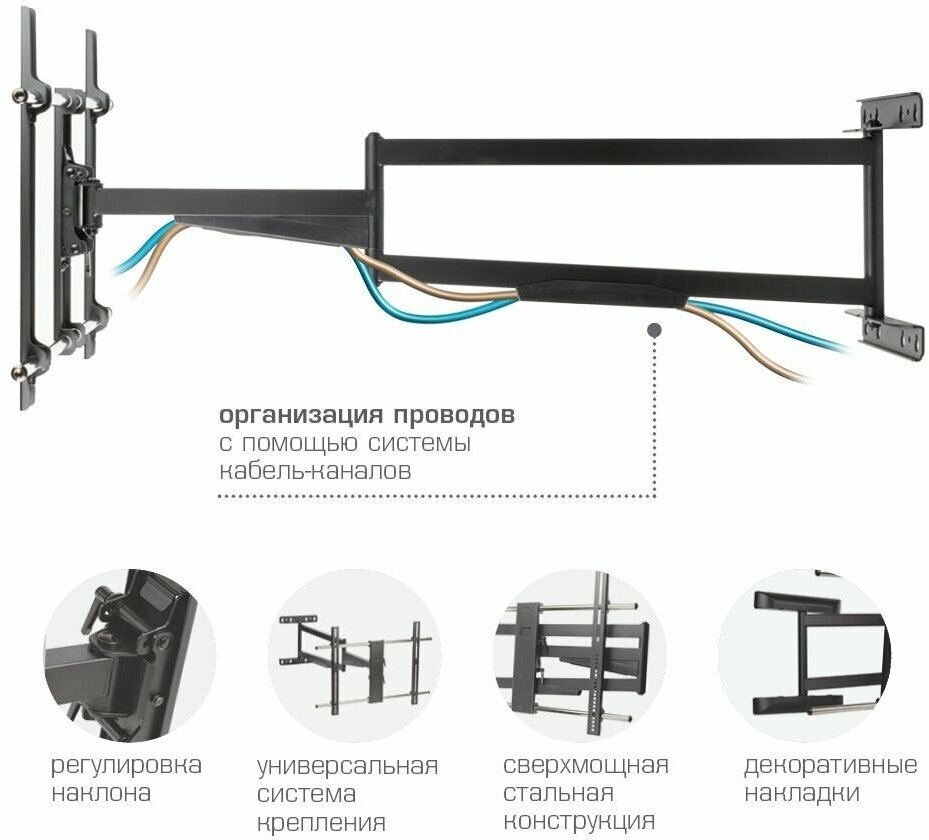 организация проводов
с помощью системы
кабель-каналов

регулировка
наклона

универсальная
система
крепления

сверхмощная
стальная
конструкция

декоративные
накладки