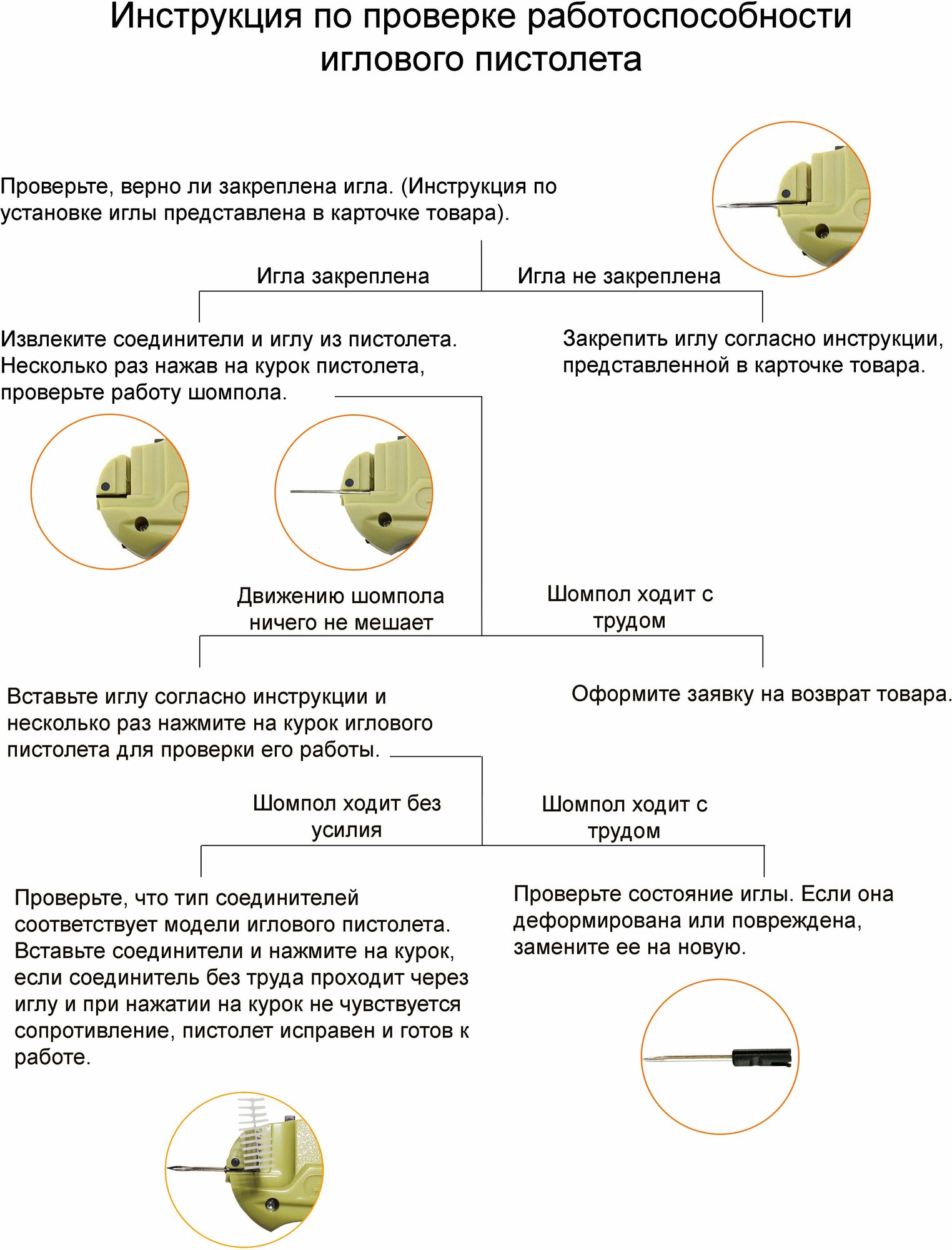 Инструкция по проверке работоспособности иглового пистолета

Проверьте, верно ли закреплена игла. (Инструкция по установке иглы представлена в карточке товара).

Игла закреплена

Игла не закреплена

Извлеките соединители и иглу из пистолета. Несколько раз нажав на курок пистолета, проверьте работу шомпола.

Закрепить иглу согласно инструкции, представленной в карточке товара.

Движению шомпола ничего не мешает

Шомпол ходит с трудом

Вставьте иглу согласно инструкции и несколько раз нажмите на курок иглового пистолета для проверки его работы.

Оформите заявку на возврат товара.

Шомпол ходит без усилия

Шомпол ходит с трудом

Проверьте, что тип соединителей соответствует модели иглового пистолета. Вставьте соединители и нажмите на курок, если соединитель без труда проходит через иглу и при нажатии на курок не чувствуется сопротивление, пистолет исправен и готов к работе.

Проверьте состояние иглы. Если она деформирована или повреждена, замените ее на новую.