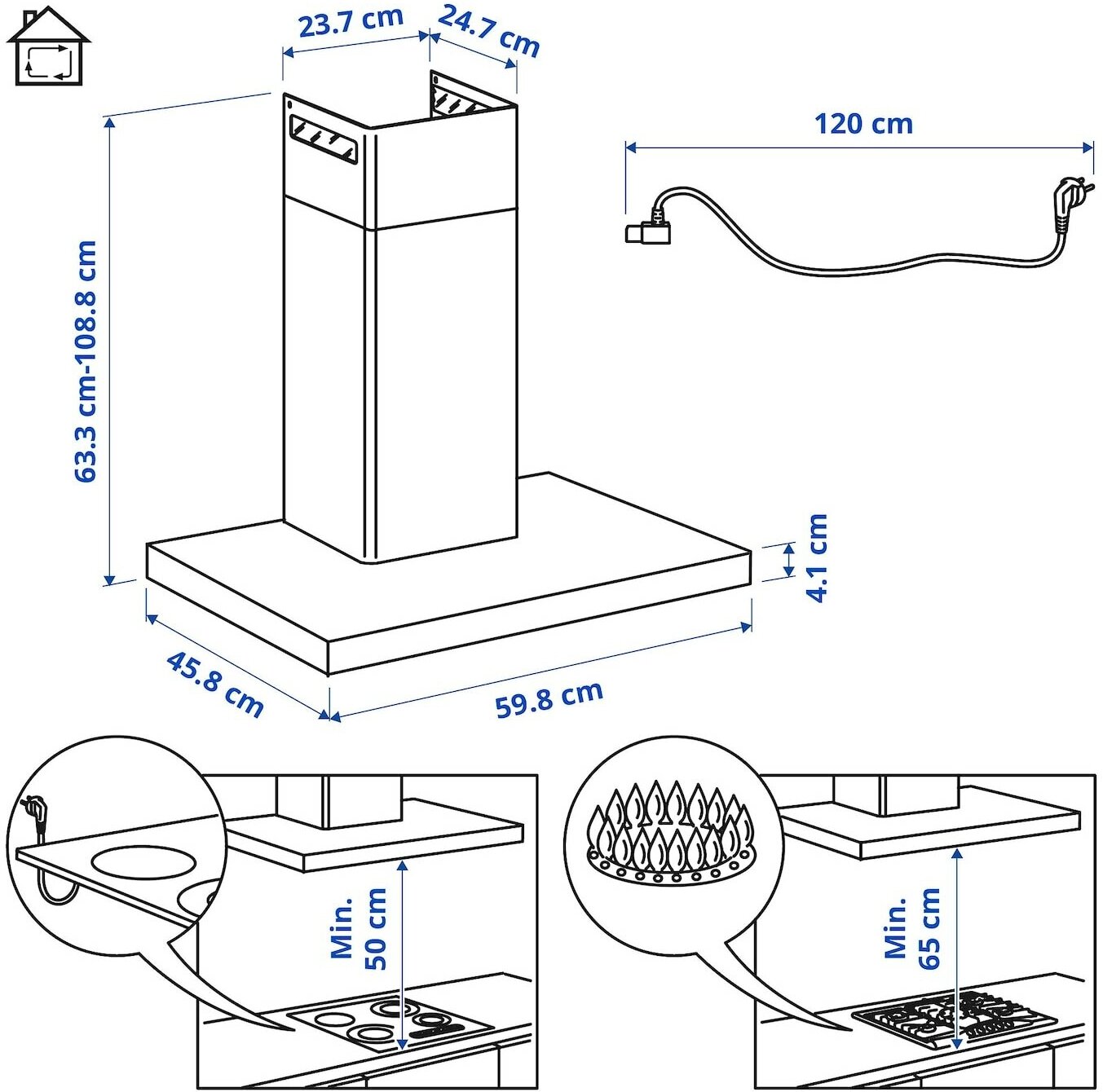 23.7 cm
24.7 cm
120 cm
63.3 cm-108.8 cm
4.1 cm
45.8 cm
59.8 cm
Min. 50 cm
Min. 65 cm