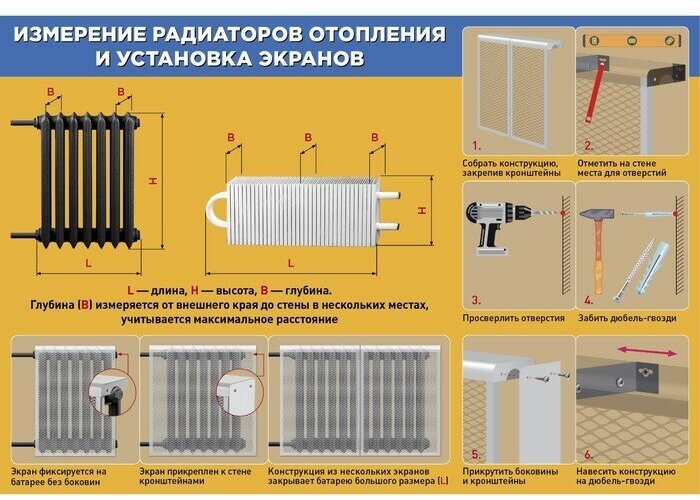 ИЗМЕРЕНИЕ РАДИАТОРОВ ОТОПЛЕНИЯ И УСТАНОВКА ЭКРАНОВ

B B H L

B B B H L

L — длина, H — высота, B — глубина.
Глубина (B) измеряется от внешнего края до стены в нескольких местах, учитывается максимальное расстояние

Экран фиксируется на батарее без боковин

Экран прикреплен к стене кронштейнами

Конструкция из нескольких экранов закрывает батарею большого размера (L)

1.
Собрать конструкцию, закрепив кронштейны

2.
Отметить на стене места для отверстий

3.
Просверлить отверстия

4.
Забить дюбель-гвозди

5.
Прикрутить боковины и кронштейны

6.
Навесить конструкцию на дюбель-гвозди