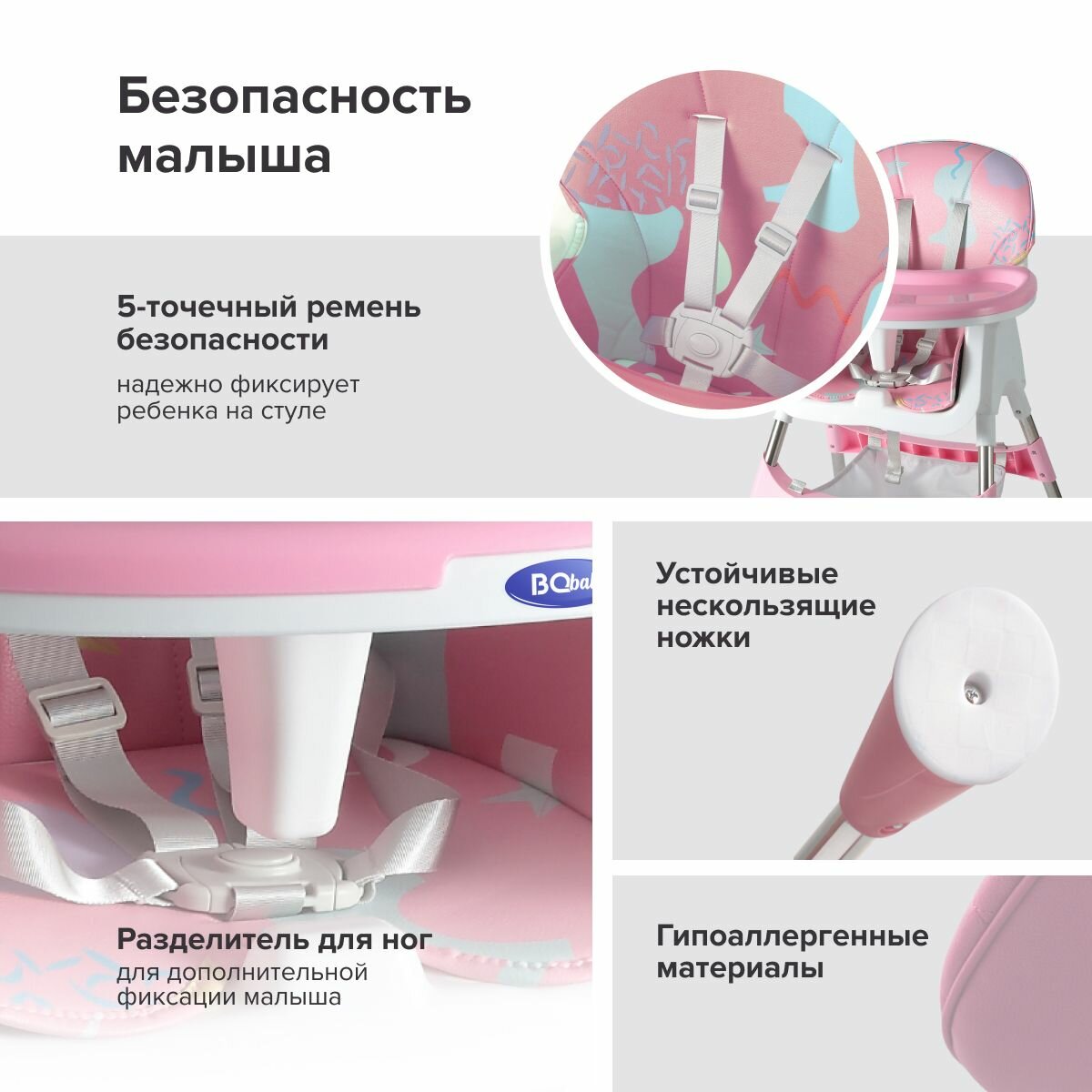 Безопасность малыша

5-точечный ремень безопасности

надежно фиксирует ребенка на стуле

BQbab

Устойчивые нескользящие ножки

Разделитель для ног

для дополнительной фиксации малыша

Гипоаллергенные материалы