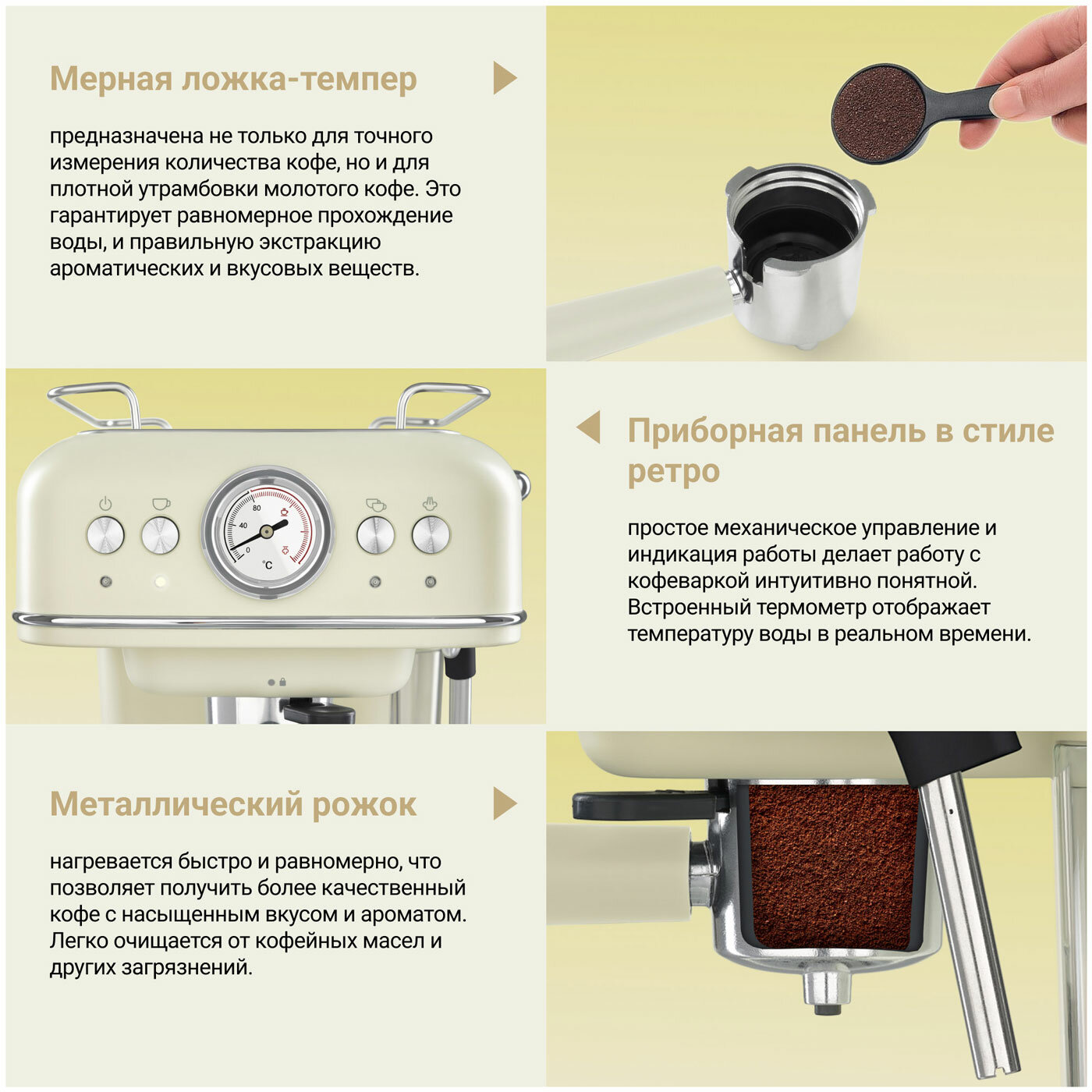 Мерная ложка-темпер

предназначена не только для точного измерения количества кофе, но и для плотной утрамбовки молотого кофе. Это гарантирует равномерное прохождение воды, и правильную экстракцию ароматических и вкусовых веществ.

80
40
0
°C

Приборная панель в стиле ретро

простое механическое управление и индикация работы делает работу с кофеваркой интуитивно понятной. Встроенный термометр отображает температуру воды в реальном времени.

Металлический рожок

нагревается быстро и равномерно, что позволяет получить более качественный кофе с насыщенным вкусом и ароматом. Легко очищается от кофейных масел и других загрязнений.