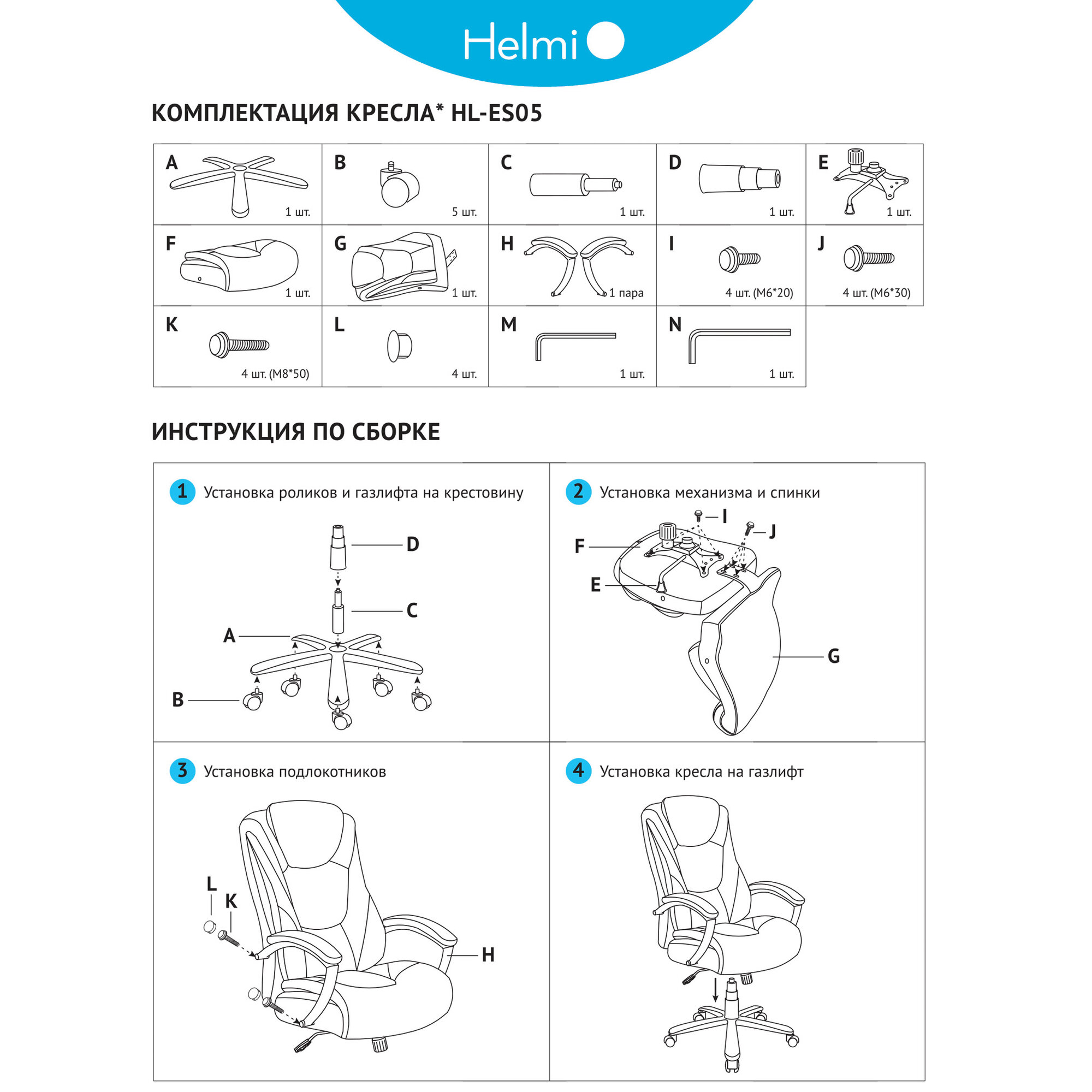 Helmi

КОМПЛЕКТАЦИЯ КРЕСЛА* HL-ES05

| A 1 шт. | B 5 шт. | C 1 шт. | D 1 шт. | E 1 шт. |
|---|---|---|---|---|
| F 1 шт. | G 1 шт. | H 1 пара | I 4 шт. (М6*20) | J 4 шт. (М6*30) |
| K 4 шт. (М8*50) | L 4 шт. | M 1 шт. | N 1 шт. | |

ИНСТРУКЦИЯ ПО СБОРКЕ

1 Установка роликов и газлифта на крестовину

D
C
A
B

2 Установка механизма и спинки

I
J
F
E
G

3 Установка подлокотников

L
K
H

4 Установка кресла на газлифт