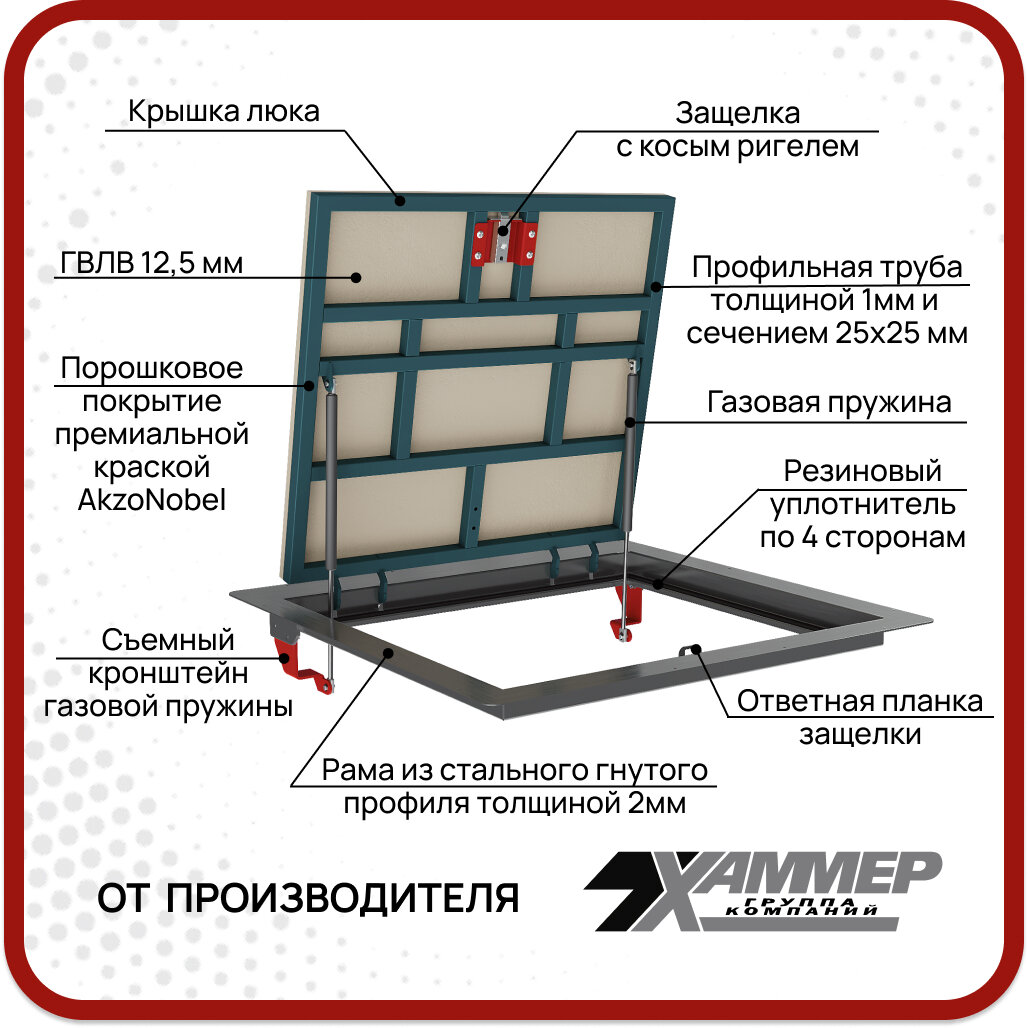 Крышка люка

Защелка с косым ригелем

ГВЛВ 12,5 мм

Профильная труба толщиной 1мм и сечением 25х25 мм

Порошковое покрытие премиальной краской AkzoNobel

Газовая пружина

Резиновый уплотнитель по 4 сторонам

Съемный кронштейн газовой пружины

Ответная планка защелки

Рама из стального гнутого профиля толщиной 2мм

ОТ ПРОИЗВОДИТЕЛЯ

ХАММЕР
ГРУППА КОМПАНИЙ